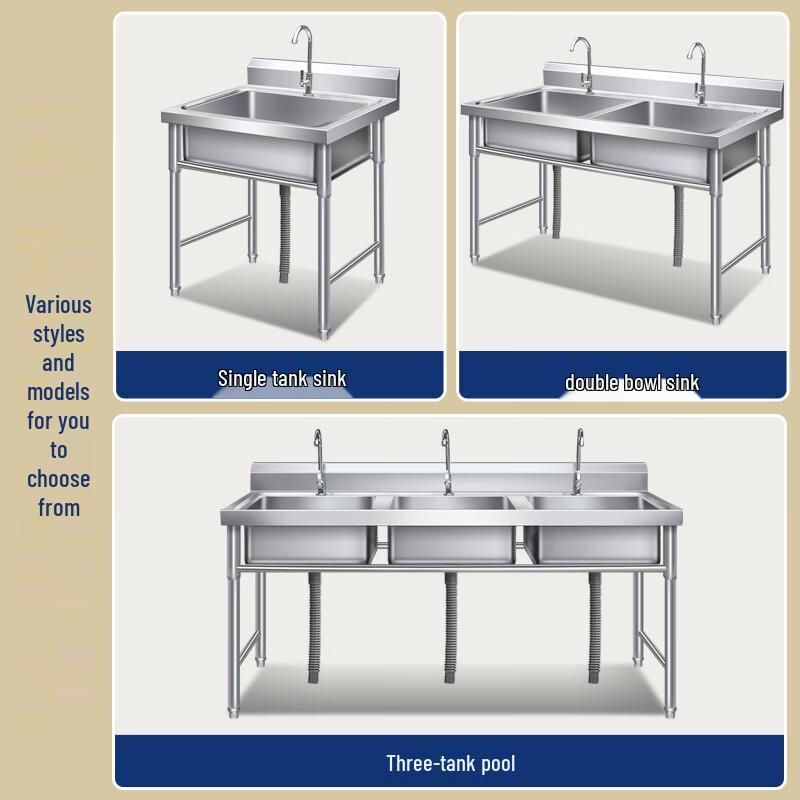 Various styles and models for you to choose from

Single tank sink

double bowl sink

Three-tank pool