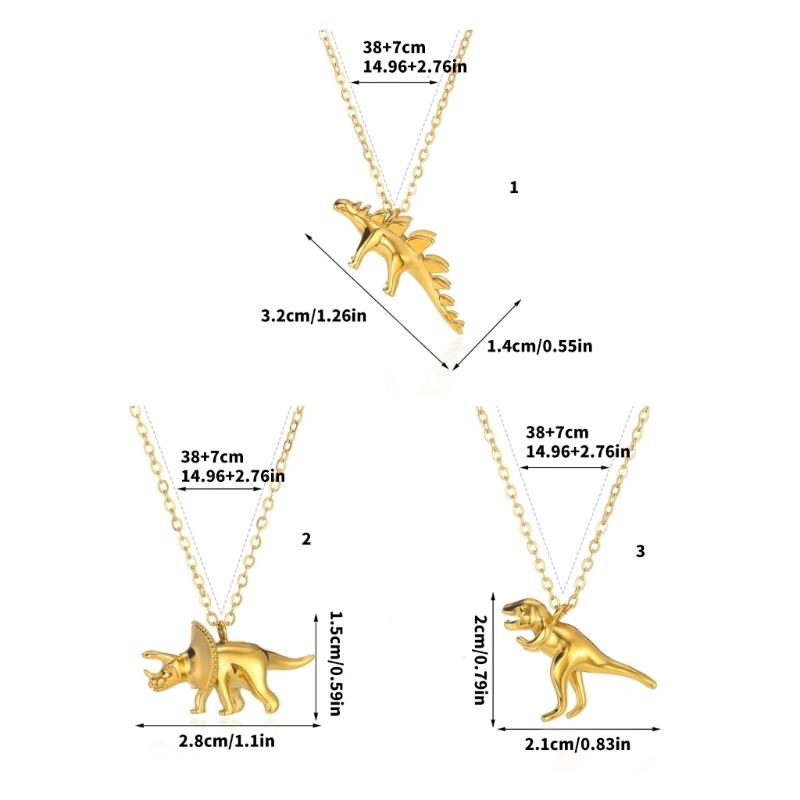 38+7cm
14.96+2.76in

1

3.2cm/1.26in

1.4cm/0.55in

38+7cm
14.96+2.76in

2

1.5cm/0.59in

2.8cm/1.1in

38+7cm
14.96+2.76in

3

2cm/0.79in

2.1cm/0.83in