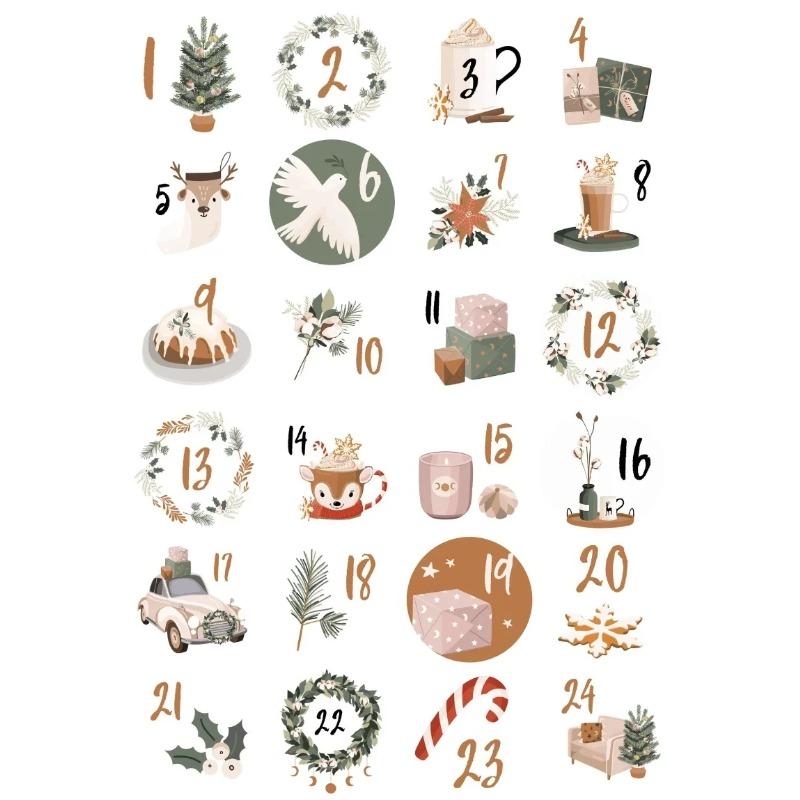 1 2 3 4
5 6 7 8
9 10 11 12
13 14 15 16
17 18 19 20
21 22 23 24