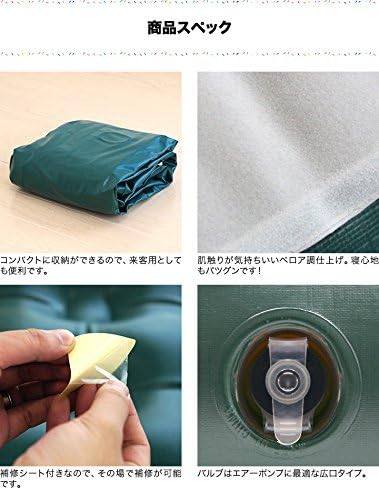 商品スペック

コンパクトに収納ができるので、来客用としても便利です。

肌触りが気持ちいいベロア調仕上げ。寝心地もバツグンです！

補修シート付きなので、その場で補修が可能です。

バルブはエアーポンプに最適な広口タイプ。