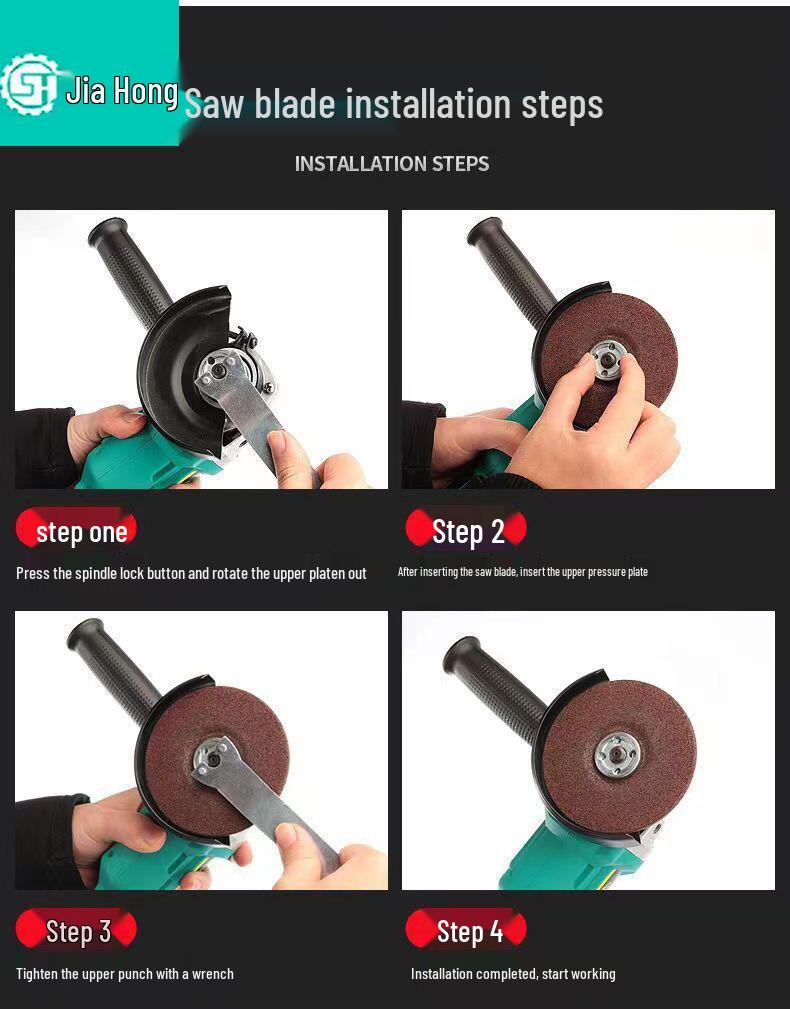 Jia Hong Saw blade installation steps

INSTALLATION STEPS

step one

Press the spindle lock button and rotate the upper platen out

Step 2

After inserting the saw blade, insert the upper pressure plate

Step 3

Tighten the upper punch with a wrench

Step 4

Installation completed, start working