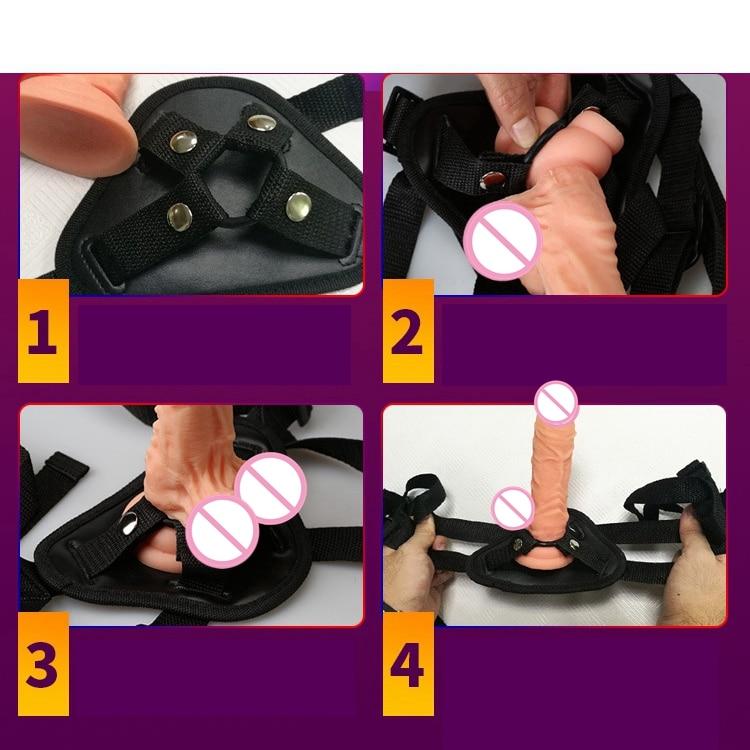 1

2

3

4