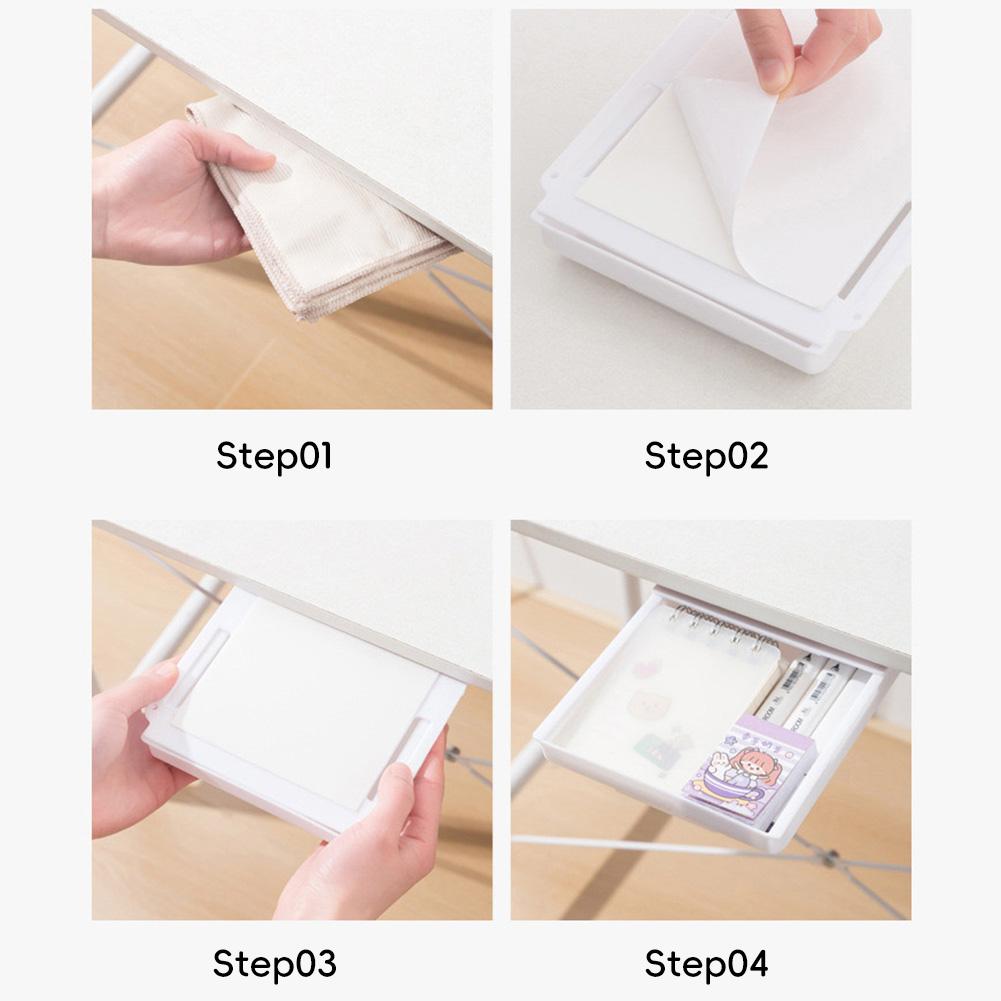 Step01

Step02

Step03

Step04