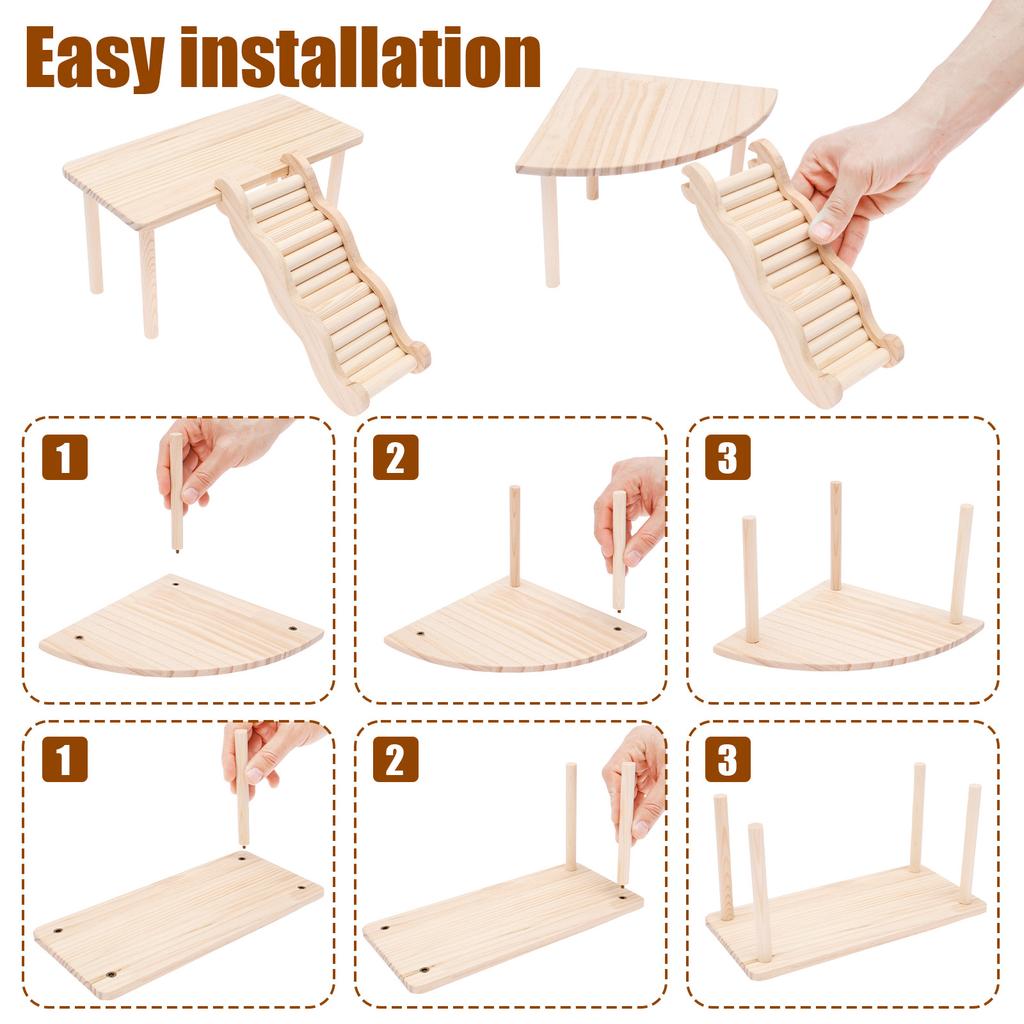 Easy installation

1

2

3

1

2

3