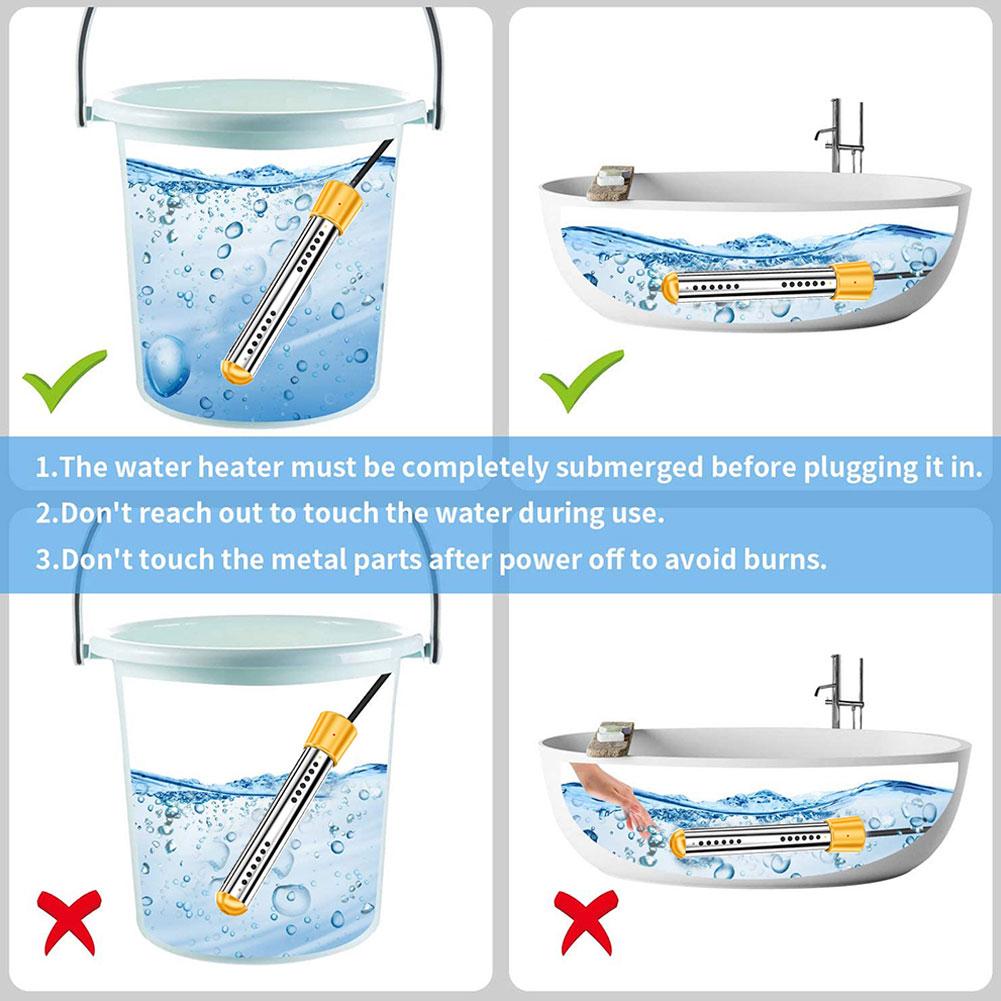 1.The water heater must be completely submerged before plugging it in.
2.Don't reach out to touch the water during use.
3.Don't touch the metal parts after power off to avoid burns.