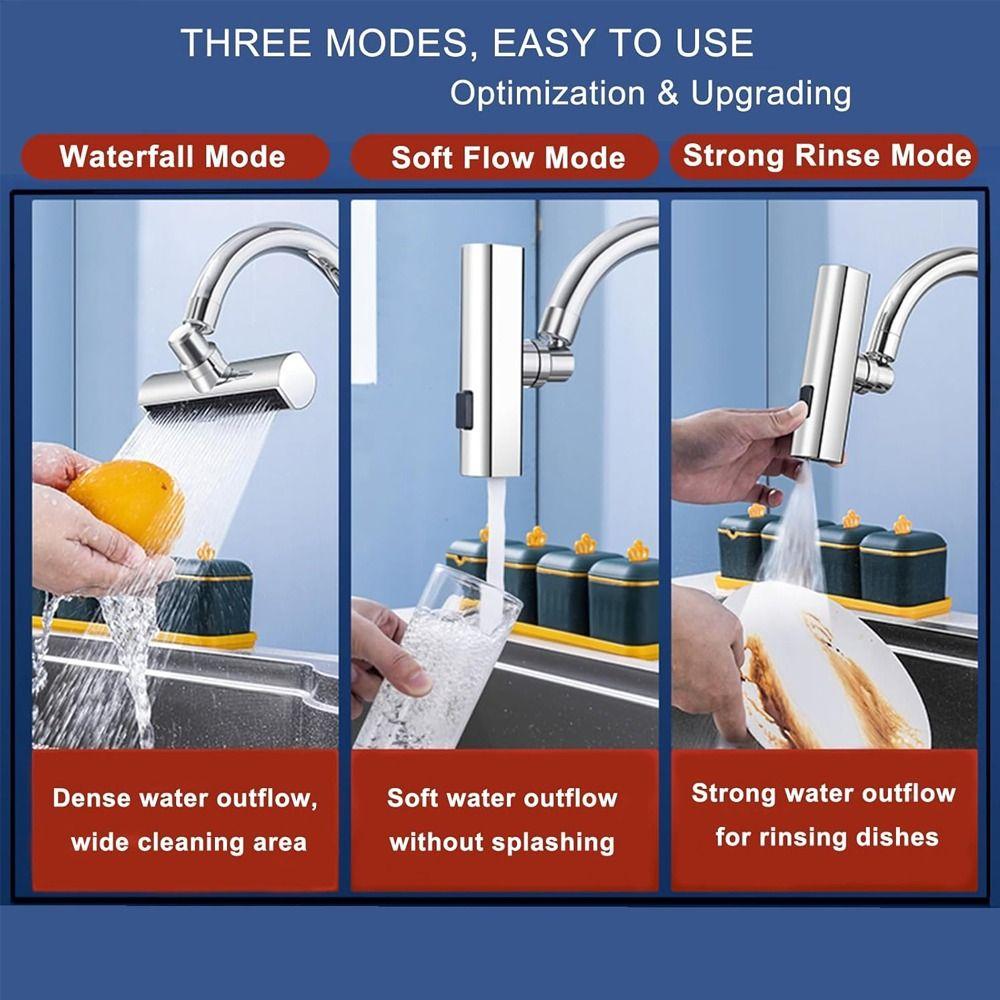 THREE MODES, EASY TO USE
Optimization & Upgrading

Waterfall Mode

Soft Flow Mode

Strong Rinse Mode

Dense water outflow, wide cleaning area

Soft water outflow without splashing

Strong water outflow for rinsing dishes