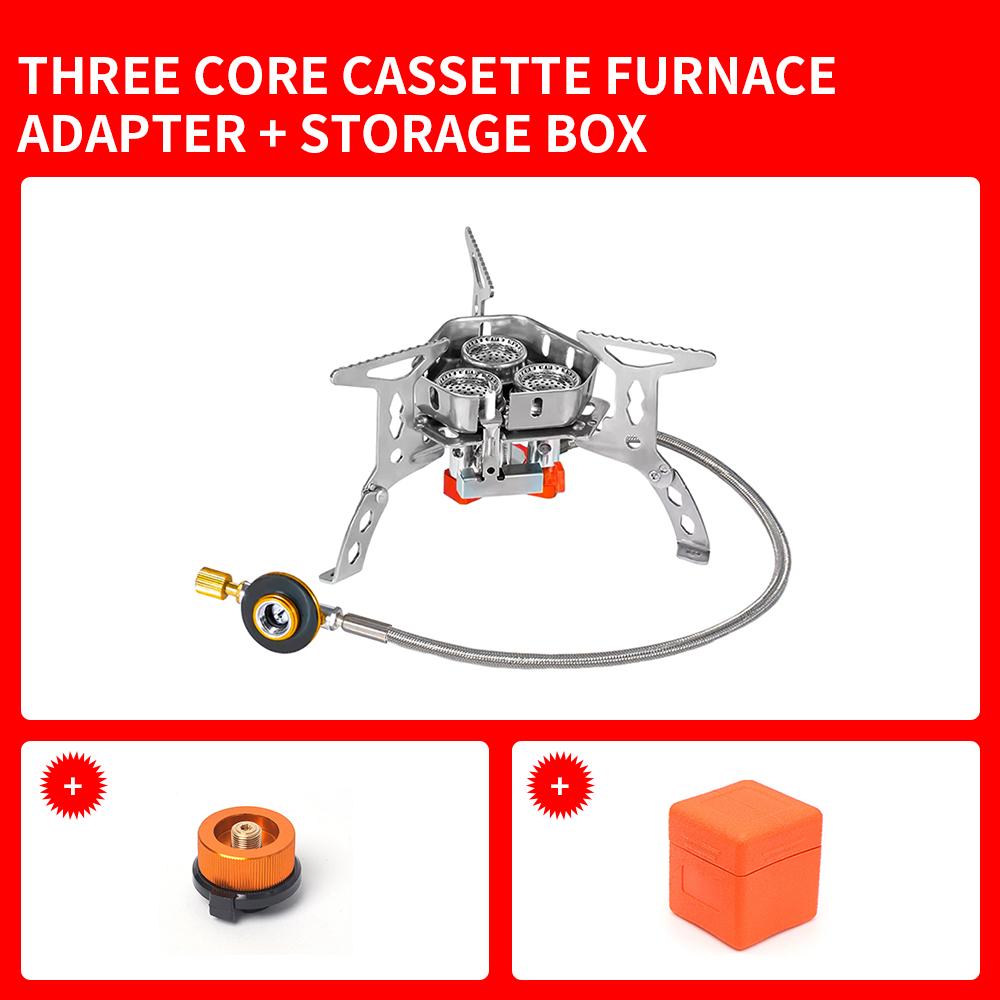 THREE CORE CASSETTE FURNACE ADAPTER + STORAGE BOX

+

+