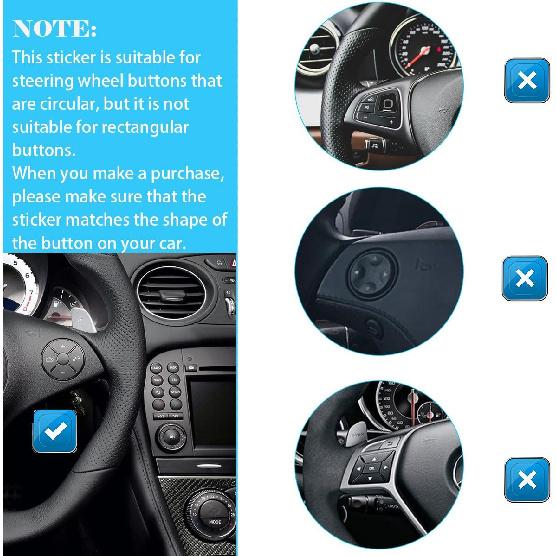 NOTE:
This sticker is suitable for steering wheel buttons that are circular, but it is not suitable for rectangular buttons.
When you make a purchase, please make sure that the sticker matches the shape of the button on your car.