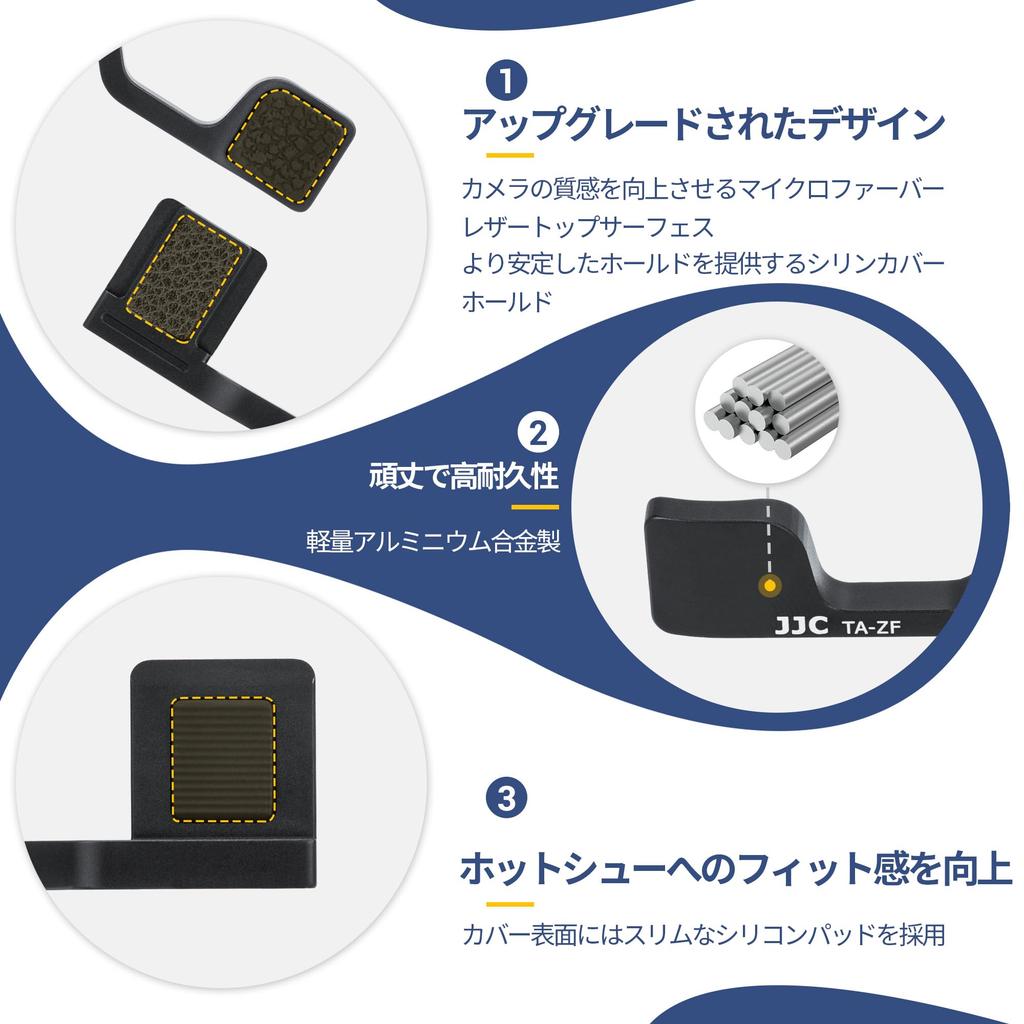 1
アップグレードされたデザイン

カメラの質感を向上させるマイクロファーバーレザートップサーフェス
より安定したホールドを提供するシリンカバーホールド

2
頑丈で高耐久性

軽量アルミニウム合金製

JJC TA-ZF

3
ホットシューへのフィット感を向上

カバー表面にはスリムなシリコンパッドを採用