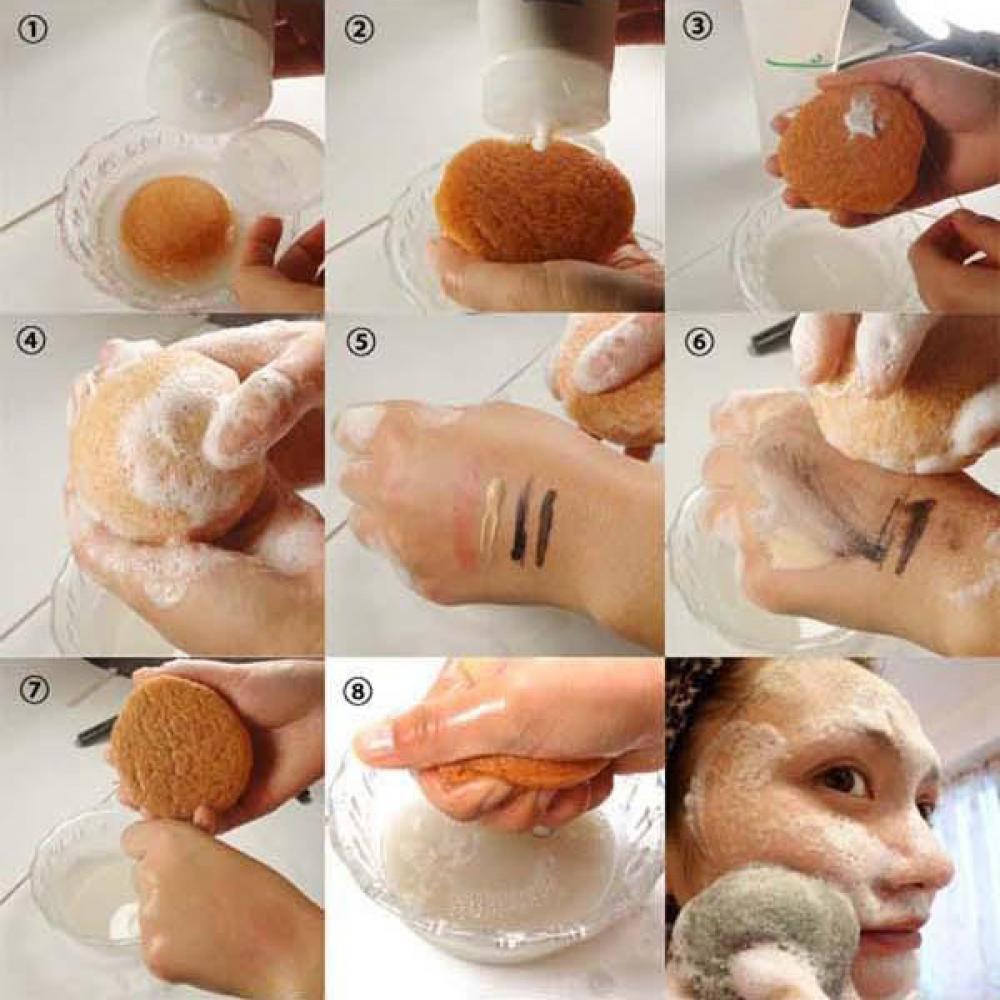 ①
②
③
④
⑤
⑥
⑦
⑧