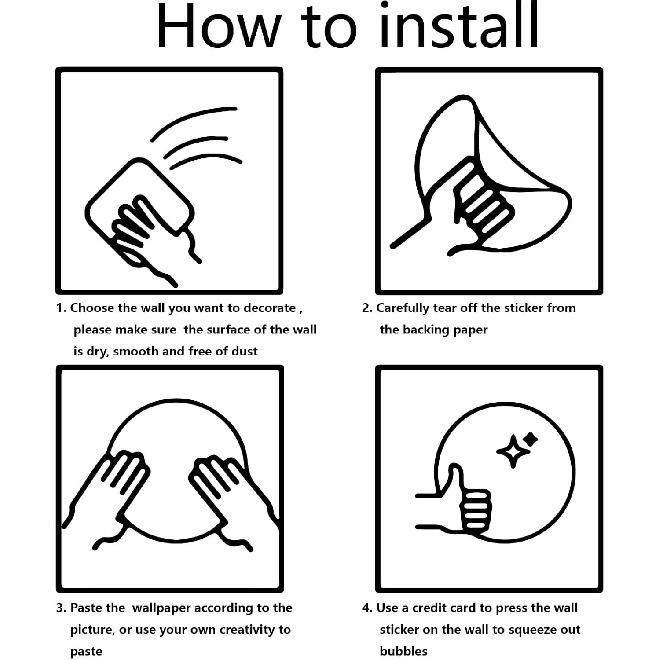 How to install

1. Choose the wall you want to decorate , please make sure the surface of the wall is dry, smooth and free of dust

2. Carefully tear off the sticker from the backing paper

3. Paste the wallpaper according to the picture, or use your own creativity to paste

4. Use a credit card to press the wall sticker on the wall to squeeze out bubbles