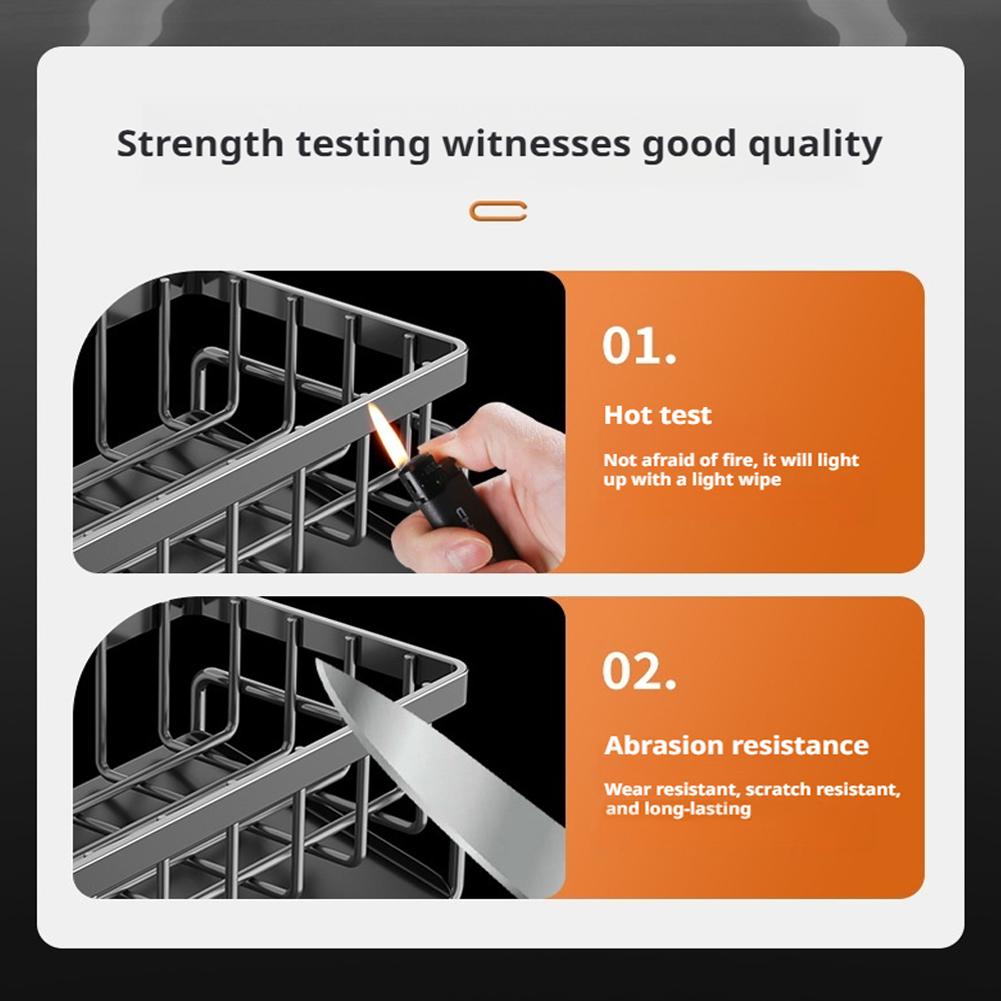 Strength testing witnesses good quality

01.

Hot test

Not afraid of fire, it will light up with a light wipe

02.

Abrasion resistance

Wear resistant, scratch resistant, and long-lasting