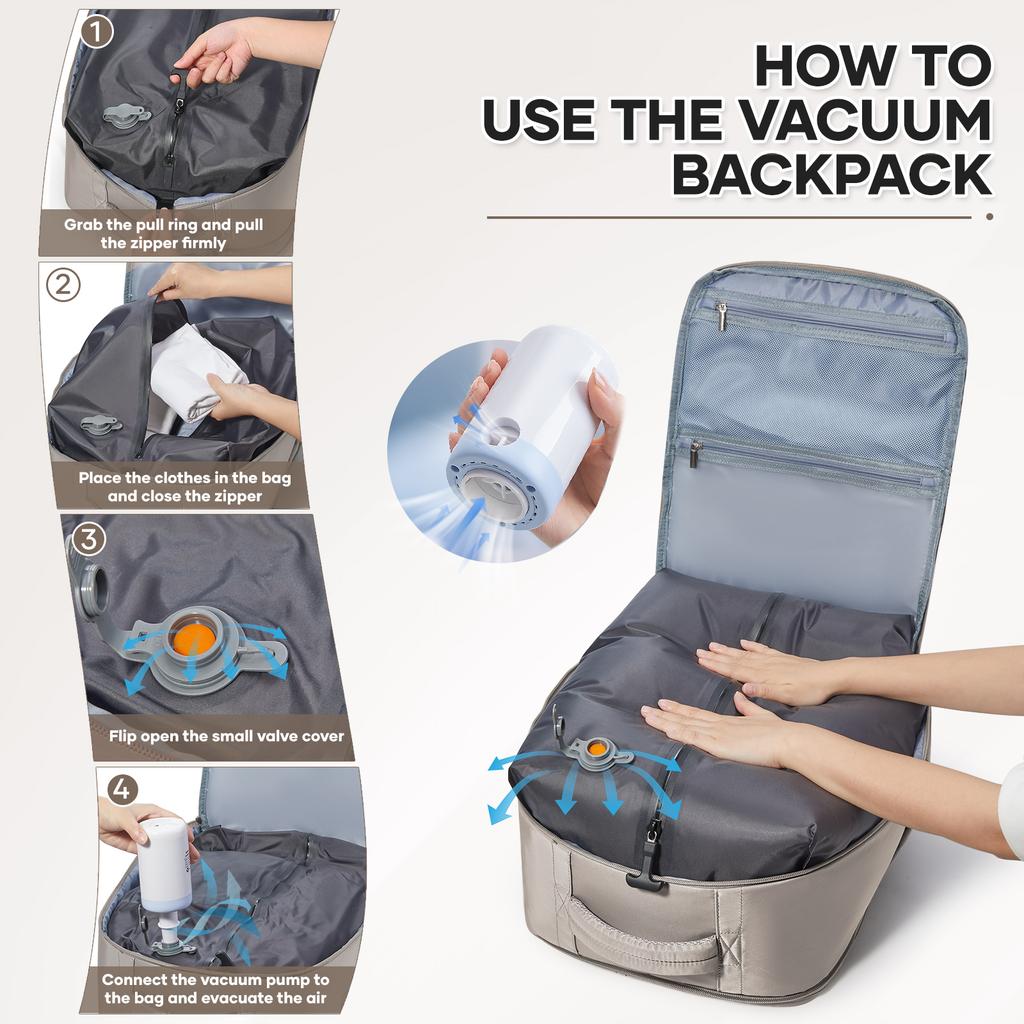 HOW TO USE THE VACUUM BACKPACK

1
Grab the pull ring and pull the zipper firmly

2
Place the clothes in the bag and close the zipper

3
Flip open the small valve cover

4
Connect the vacuum pump to the bag and evacuate the air