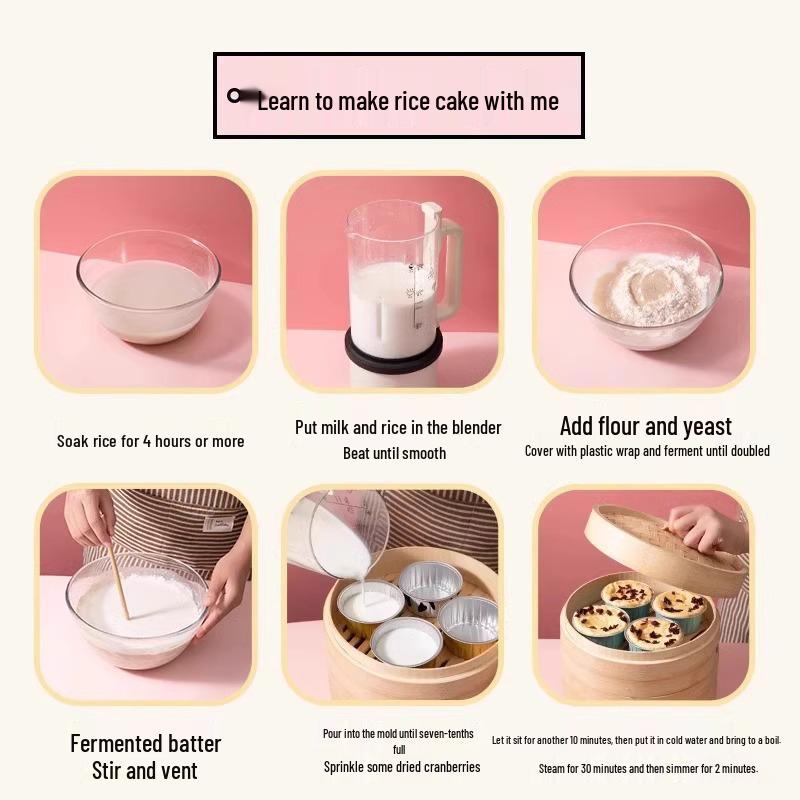 Learn to make rice cake with me

Soak rice for 4 hours or more

Put milk and rice in the blender
Beat until smooth

Add flour and yeast
Cover with plastic wrap and ferment until doubled

Fermented batter
Stir and vent

Pour into the mold until seven-tenths full
Sprinkle some dried cranberries

Let it sit for another 10 minutes, then put it in cold water and bring to a boil.
Steam for 30 minutes and then simmer for 2 minutes.