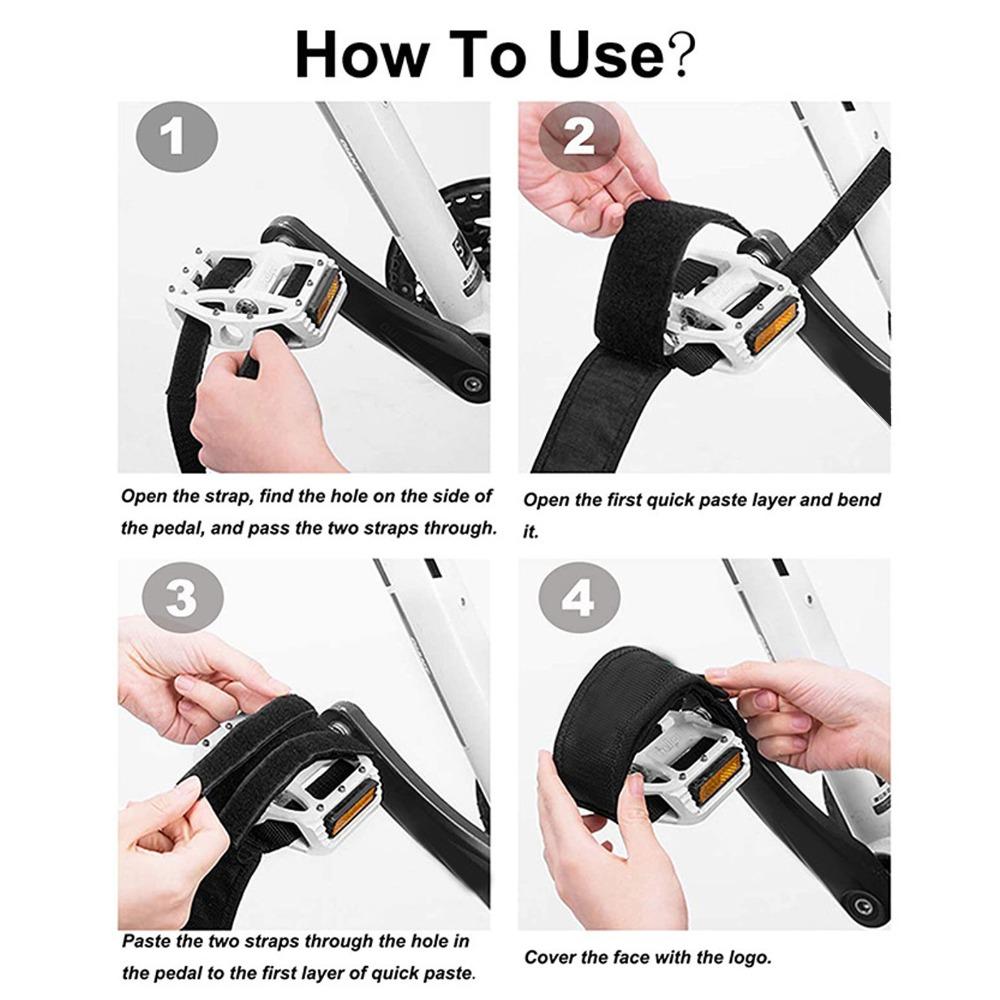 How To Use?

1

Open the strap, find the hole on the side of the pedal, and pass the two straps through.

2

Open the first quick paste layer and bend it.

3

Paste the two straps through the hole in the pedal to the first layer of quick paste.

4

Cover the face with the logo.