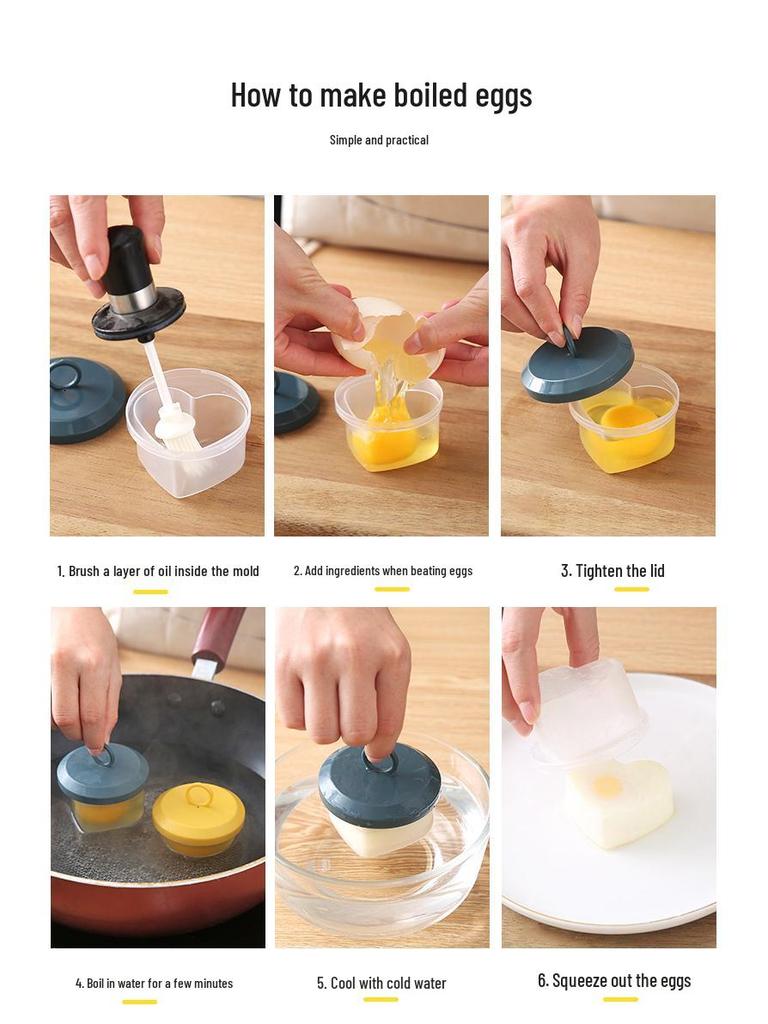 How to make boiled eggs

Simple and practical

1. Brush a layer of oil inside the mold

2. Add ingredients when beating eggs

3. Tighten the lid

4. Boil in water for a few minutes

5. Cool with cold water

6. Squeeze out the eggs