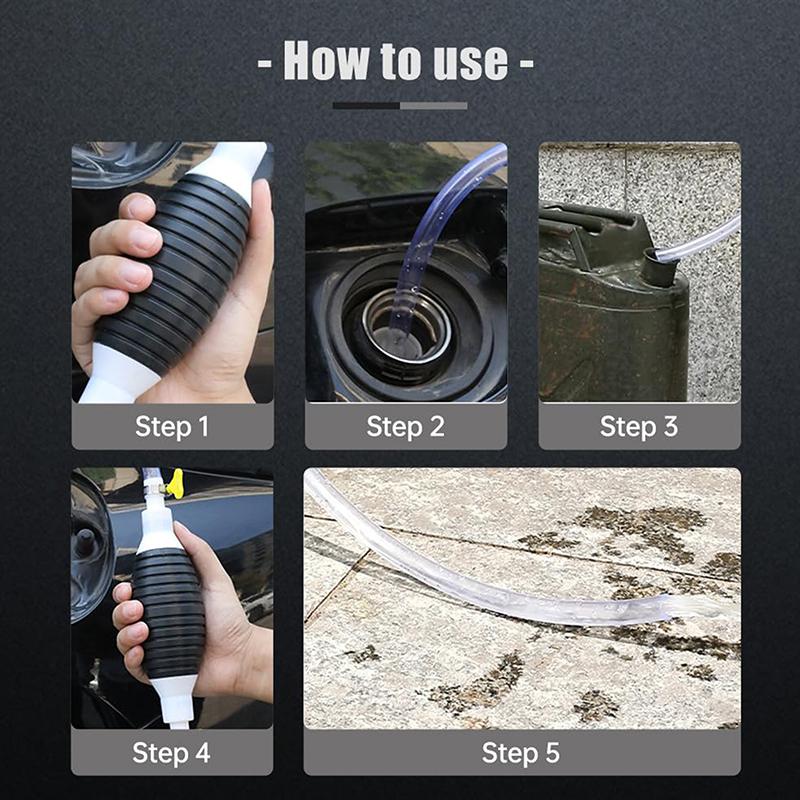 - How to use -

Step 1

Step 2

Step 3

Step 4

Step 5