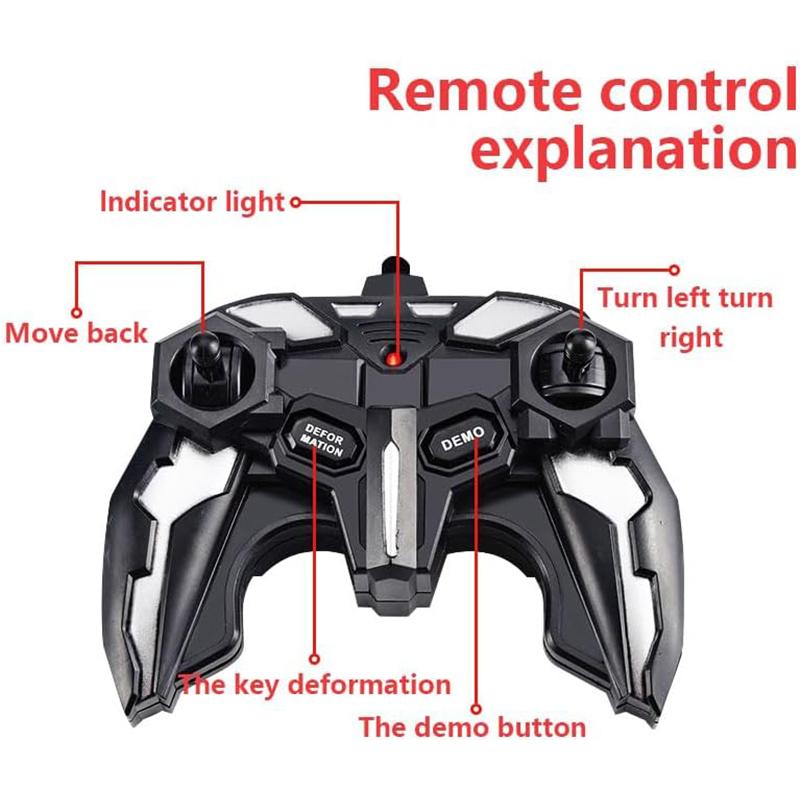 Remote control explanation

Indicator light

Move back

Turn left turn right

DEFOR MATION

DEMO

The key deformation

The demo button