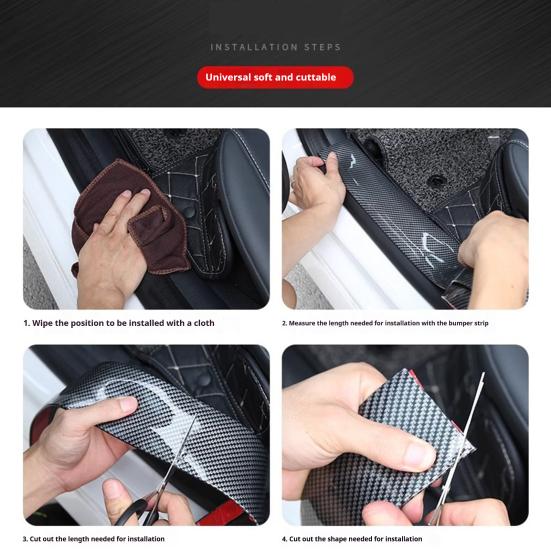 INSTALLATION STEPS

Universal soft and cuttable

1. Wipe the position to be installed with a cloth

2. Measure the length needed for installation with the bumper strip

3. Cut out the length needed for installation

4. Cut out the shape needed for installation