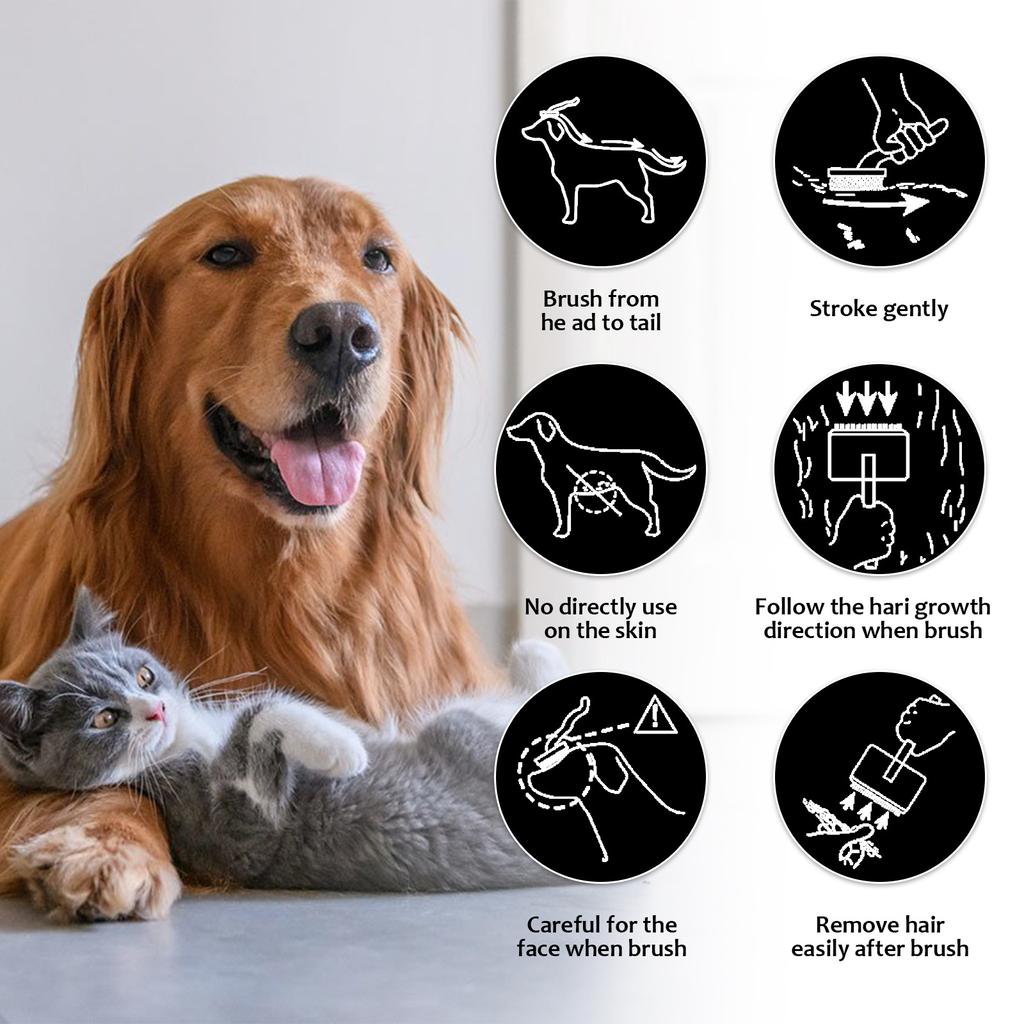 Brush from he ad to tail

Stroke gently

No directly use on the skin

Follow the hari growth direction when brush

Careful for the face when brush

Remove hair easily after brush