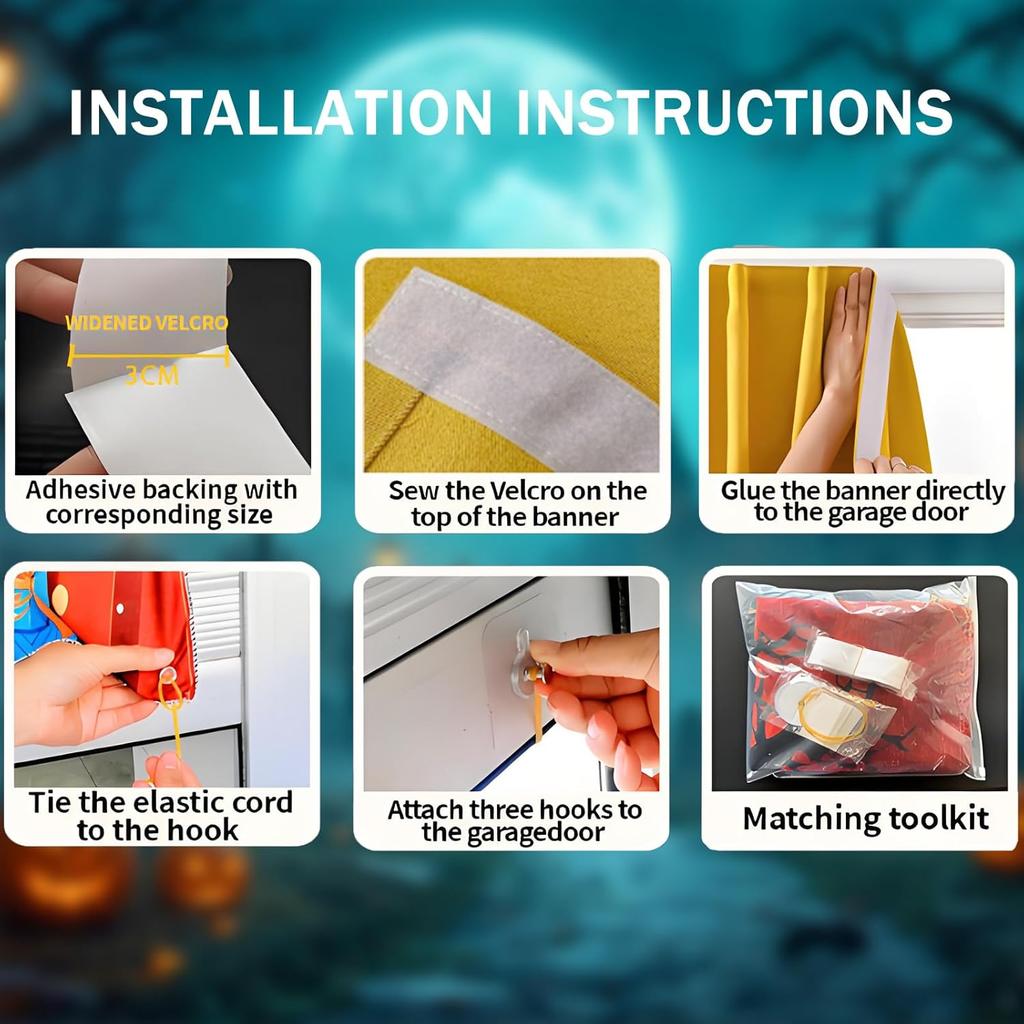 INSTALLATION INSTRUCTIONS

WIDENED VELCRO
3CM
Adhesive backing with corresponding size

Sew the Velcro on the top of the banner

Glue the banner directly to the garage door

Tie the elastic cord to the hook

Attach three hooks to the garagedoor

Matching toolkit