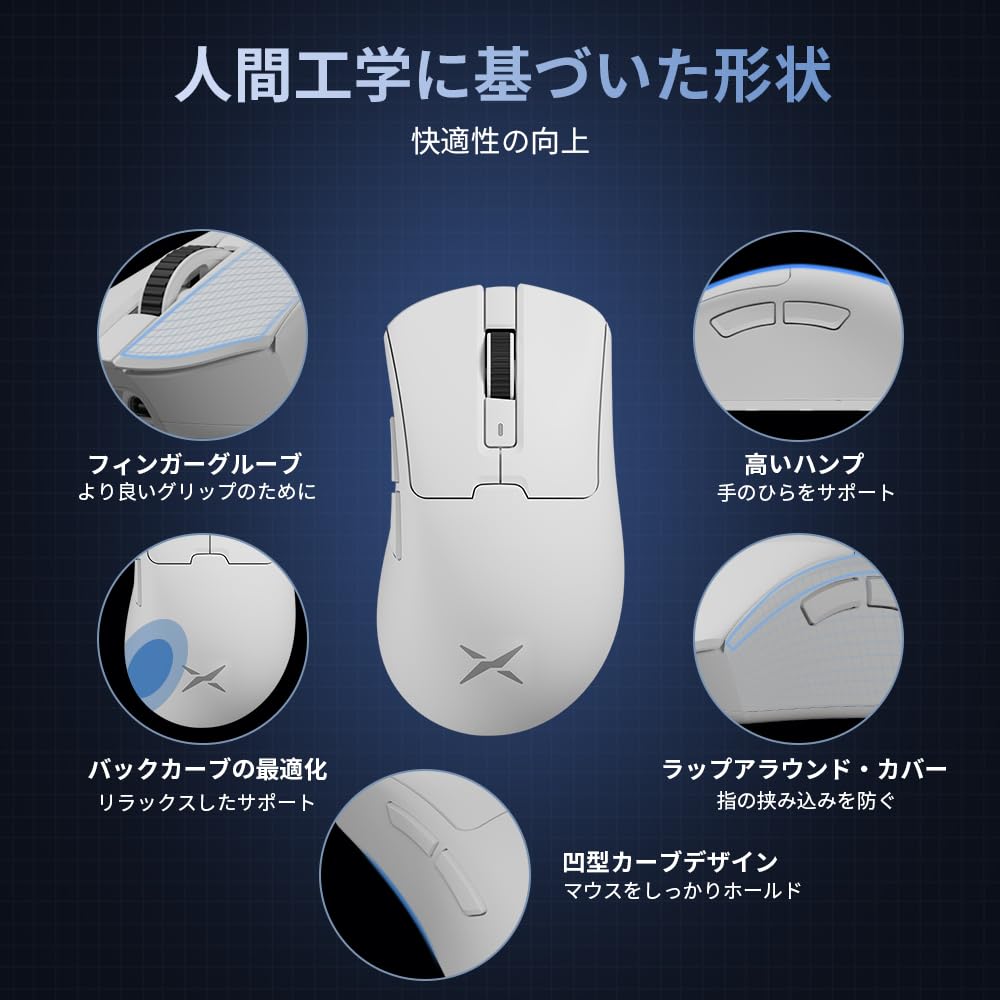 人間工学に基づいた形状

快適性の向上

フィンガーグルーブ
より良いグリップのために

高いハンプ
手のひらをサポート

バックカーブの最適化
リラックスしたサポート

ラップアラウンド・カバー
指の挟み込みを防ぐ

凹型カーブデザイン
マウスをしっかりホールド