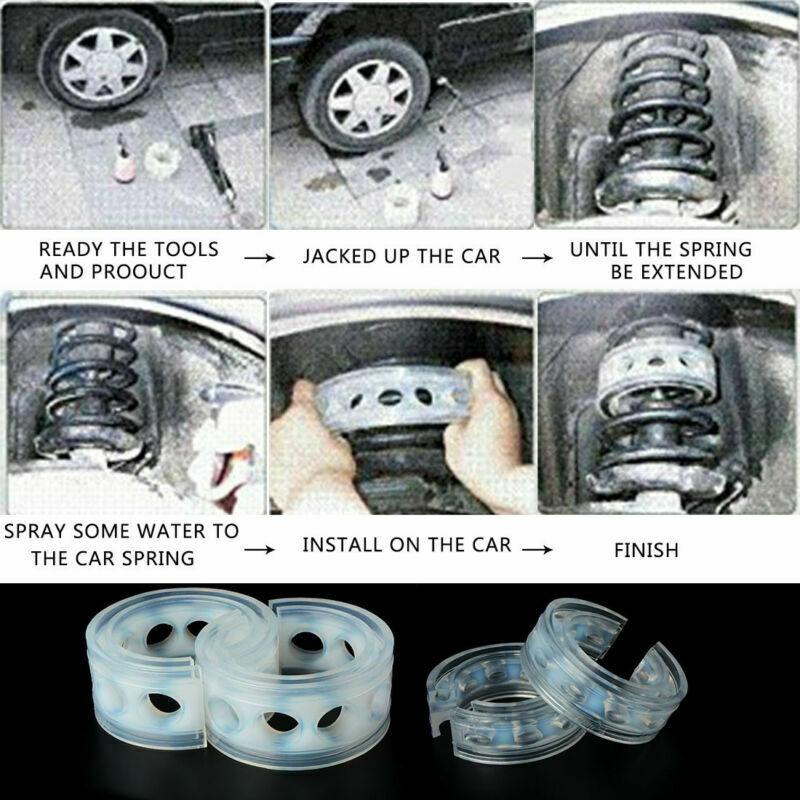 READY THE TOOLS AND PROOUCT → JACKED UP THE CAR → UNTIL THE SPRING BE EXTENDED

SPRAY SOME WATER TO THE CAR SPRING → INSTALL ON THE CAR → FINISH