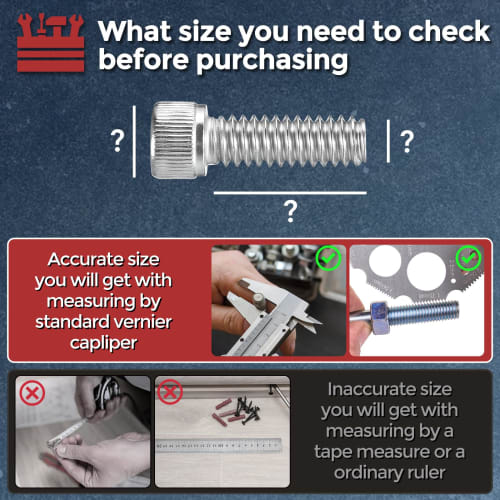 What size you need to check before purchasing

?

?

?

Accurate size you will get with measuring by standard vernier capliper

Inaccurate size you will get with measuring by a tape measure or a ordinary ruler