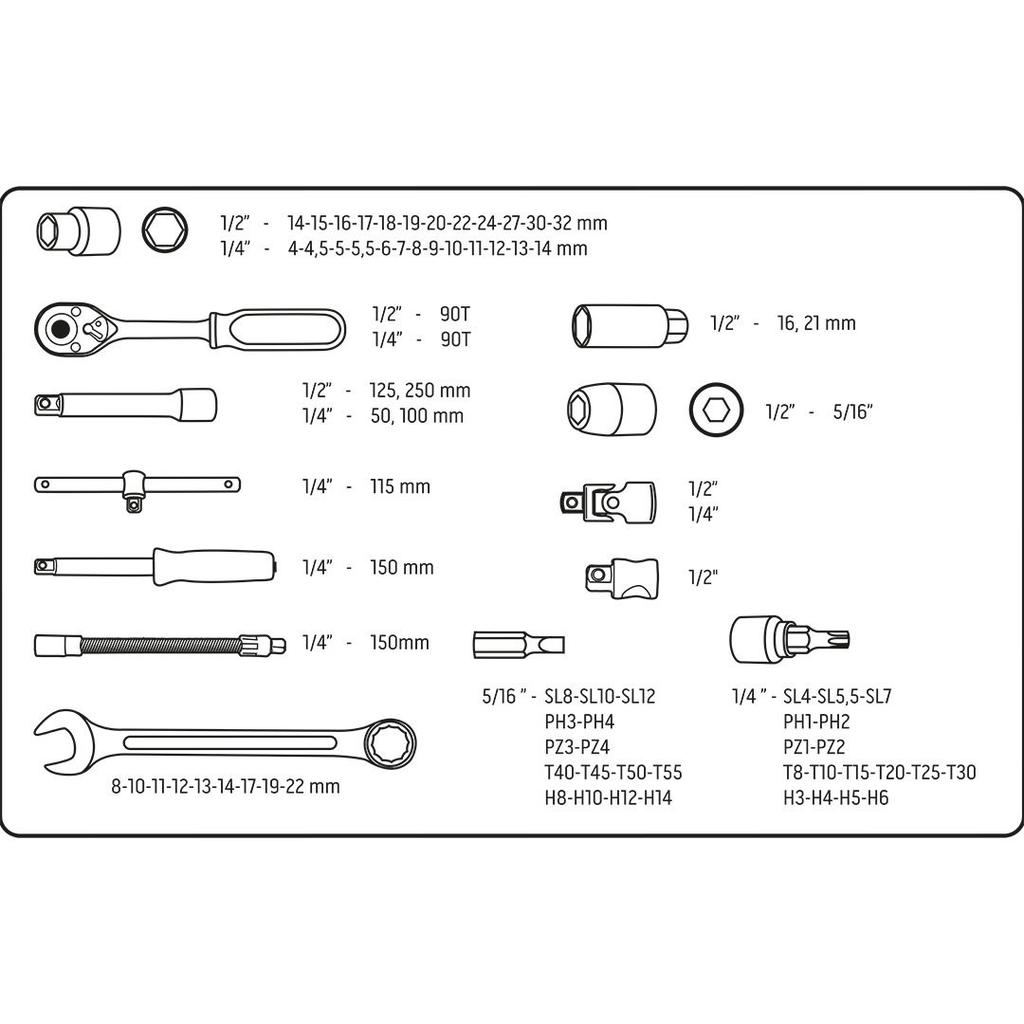 1/2" - 14-15-16-17-18-19-20-22-24-27-30-32 mm
1/4" - 4-4,5-5-5,5-6-7-8-9-10-11-12-13-14 mm

1/2" - 90T
1/4" - 90T

1/2" - 125, 250 mm
1/4" - 50, 100 mm

1/4" - 115 mm

1/4" - 150 mm

1/4" - 150mm

8-10-11-12-13-14-17-19-22 mm

1/2" - 16, 21 mm

1/2" - 5/16"

1/2"
1/4"

1/2"

5/16 " - SL8-SL10-SL12
PH3-PH4
PZ3-PZ4
T40-T45-T50-T55
H8-H10-H12-H14

1/4 " - SL4-SL5,5-SL7
PH1-PH2
PZ1-PZ2
T8-T10-T15-T20-T25-T30
H3-H4-H5-H6