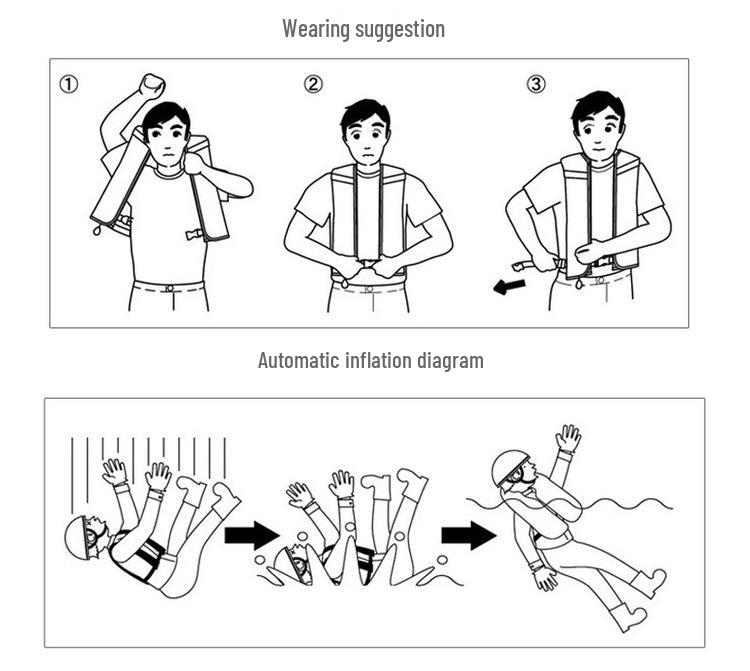 Wearing suggestion

①

②

③

Automatic inflation diagram