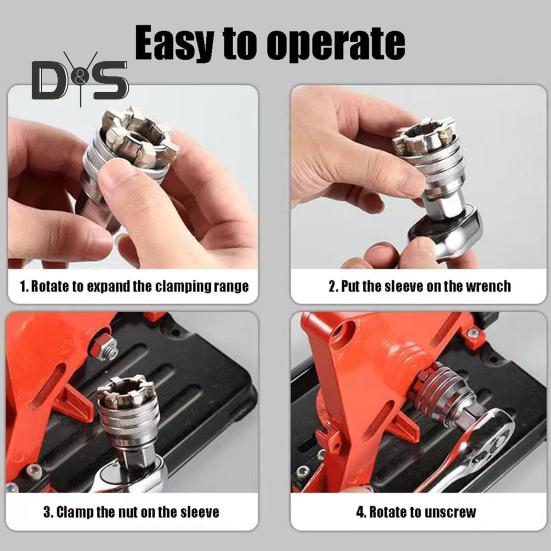 Easy to operate

D&S

1. Rotate to expand the clamping range

2. Put the sleeve on the wrench

3. Clamp the nut on the sleeve

4. Rotate to unscrew