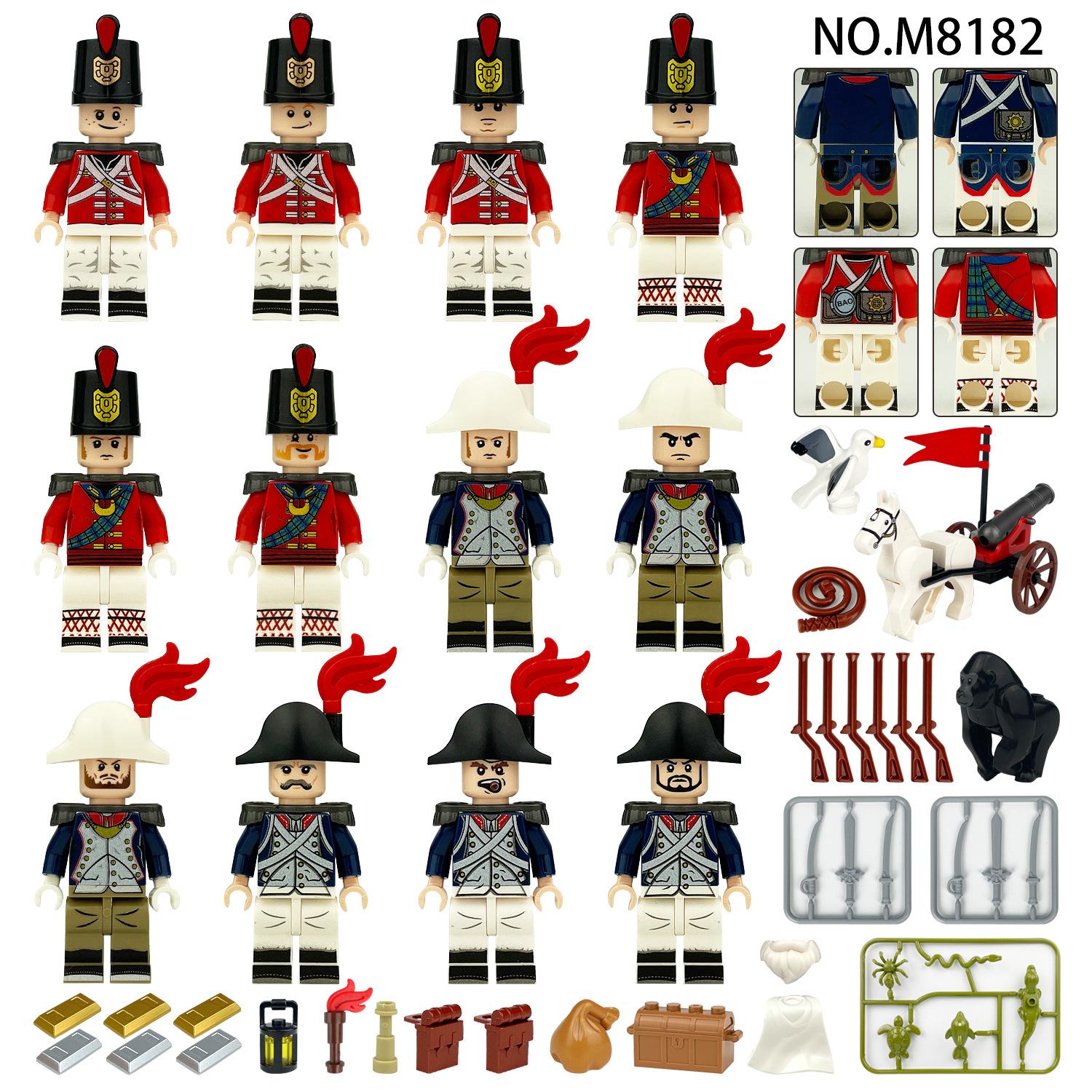 NO.M8182

BAO