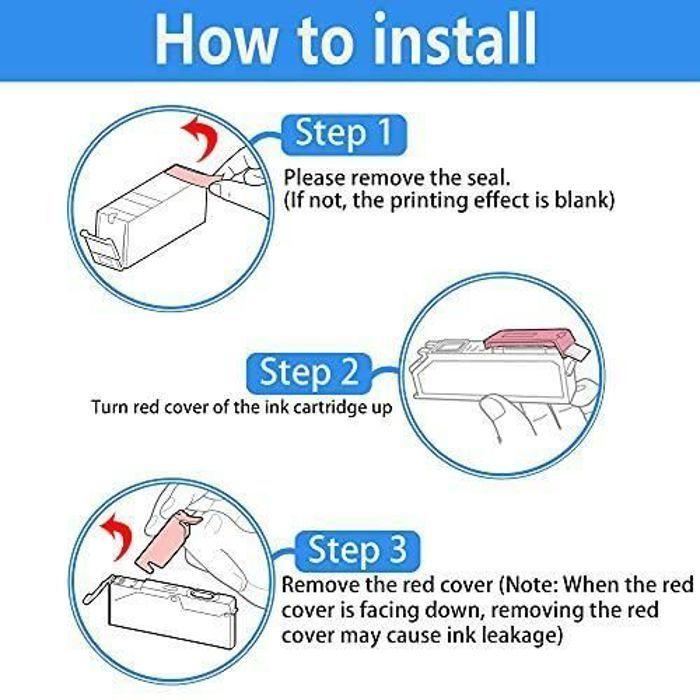 How to install

Step 1

Please remove the seal.
(If not, the printing effect is blank)

Step 2

Turn red cover of the ink cartridge up

Step 3

Remove the red cover (Note: When the red cover is facing down, removing the red cover may cause ink leakage)