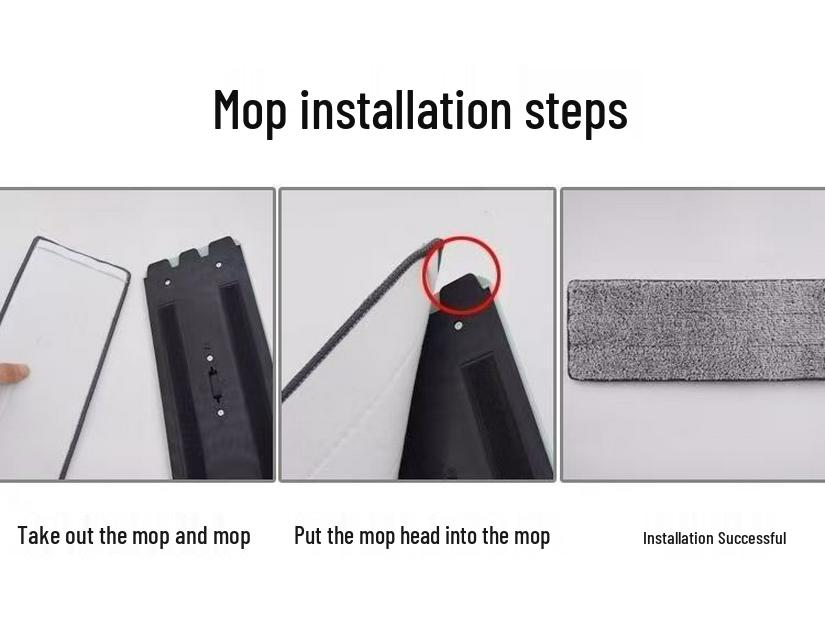 Mop installation steps

Take out the mop and mop

Put the mop head into the mop

Installation Successful