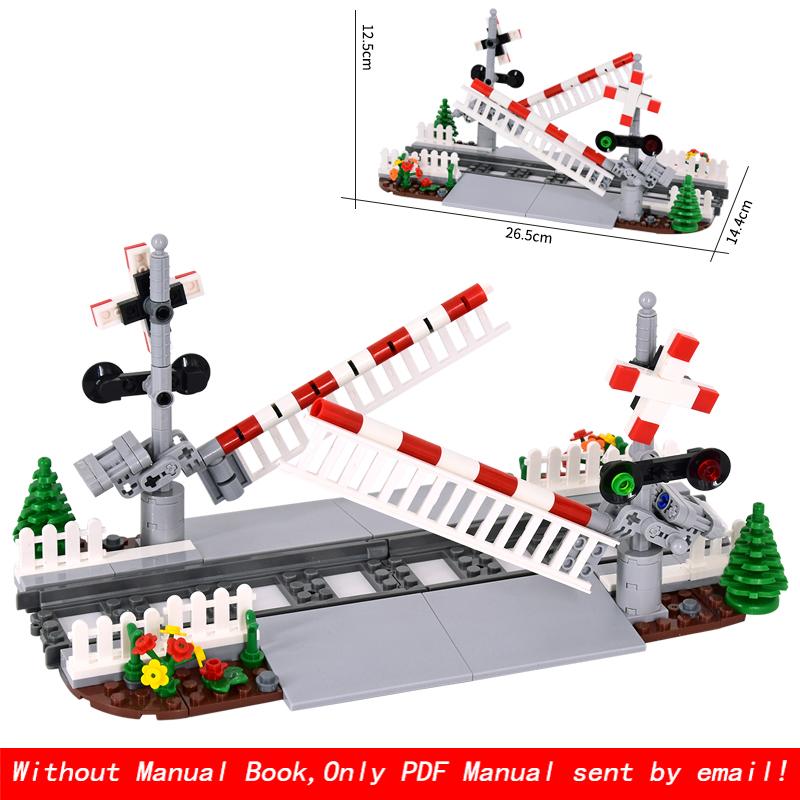 12.5cm

26.5cm

14.4cm

Without Manual Book,Only PDF Manual sent by email!