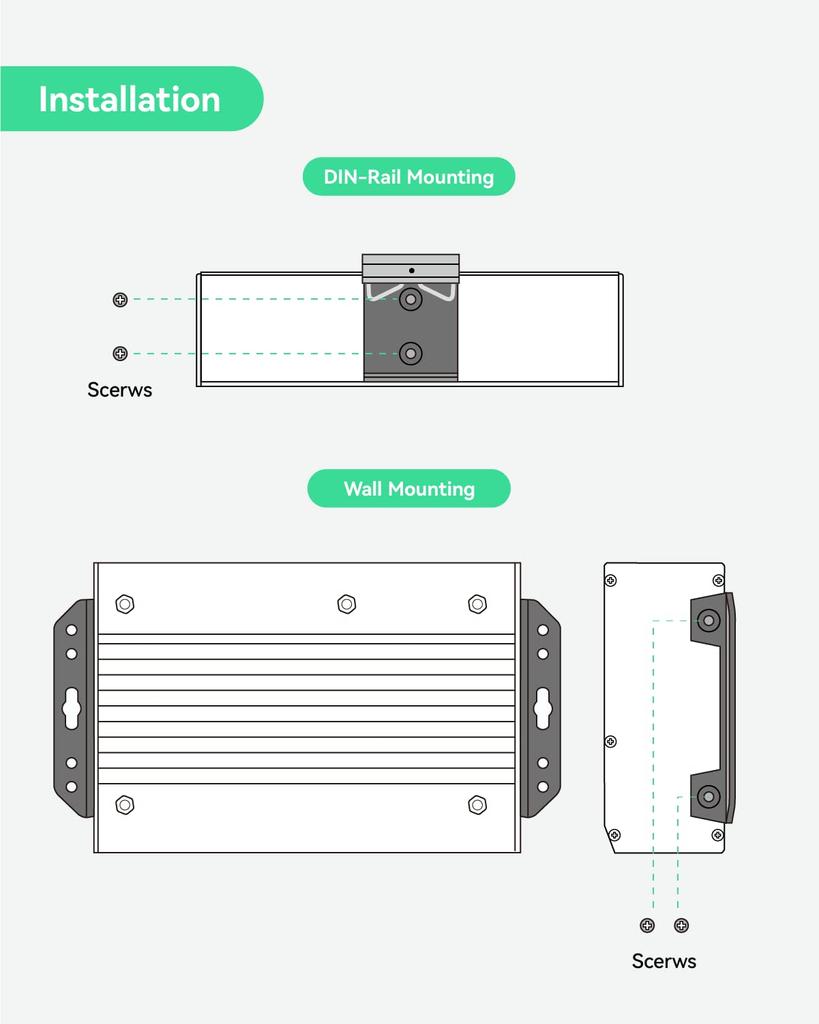 Installation

DIN-Rail Mounting

Scerws

Wall Mounting

Scerws