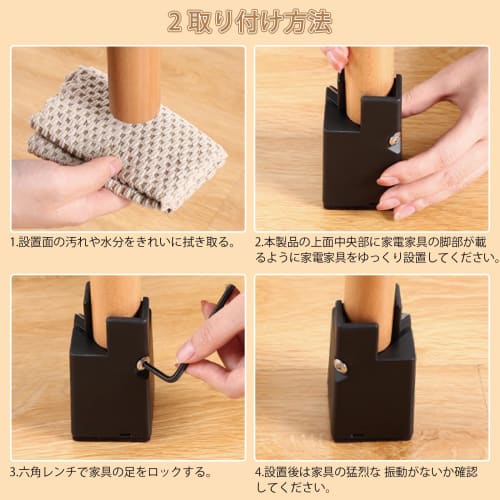 2 取り付け方法

1.設置面の汚れや水分をきれいに拭き取る。

2.本製品の上面中央部に家電家具の脚部が載るように家電家具をゆっくり設置してください。

3.六角レンチで家具の足をロックする。

4.設置後は家具の猛烈な 振動がないか確認してください。