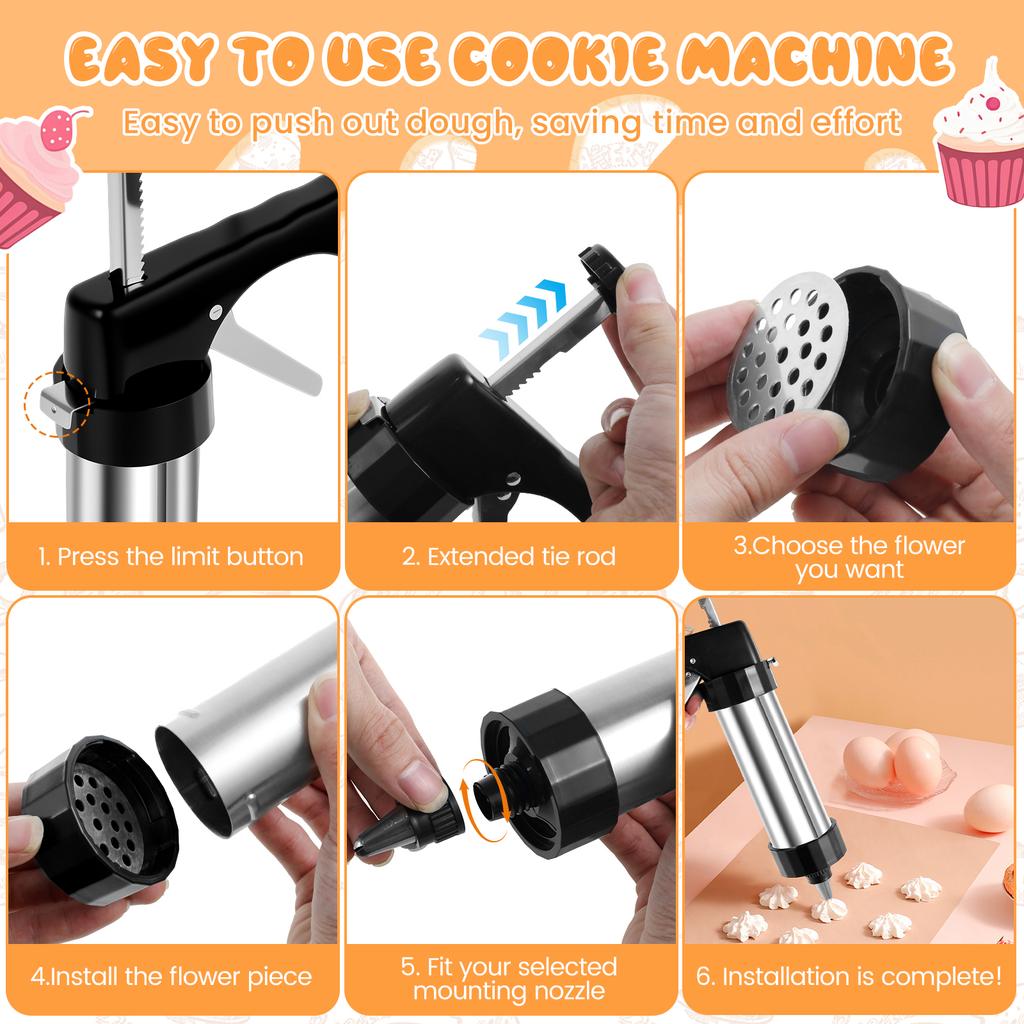 EASY TO USE COOKIE MACHINE

Easy to push out dough, saving time and effort

1. Press the limit button

2. Extended tie rod

3.Choose the flower you want

4.Install the flower piece

5. Fit your selected mounting nozzle

6. Installation is complete!