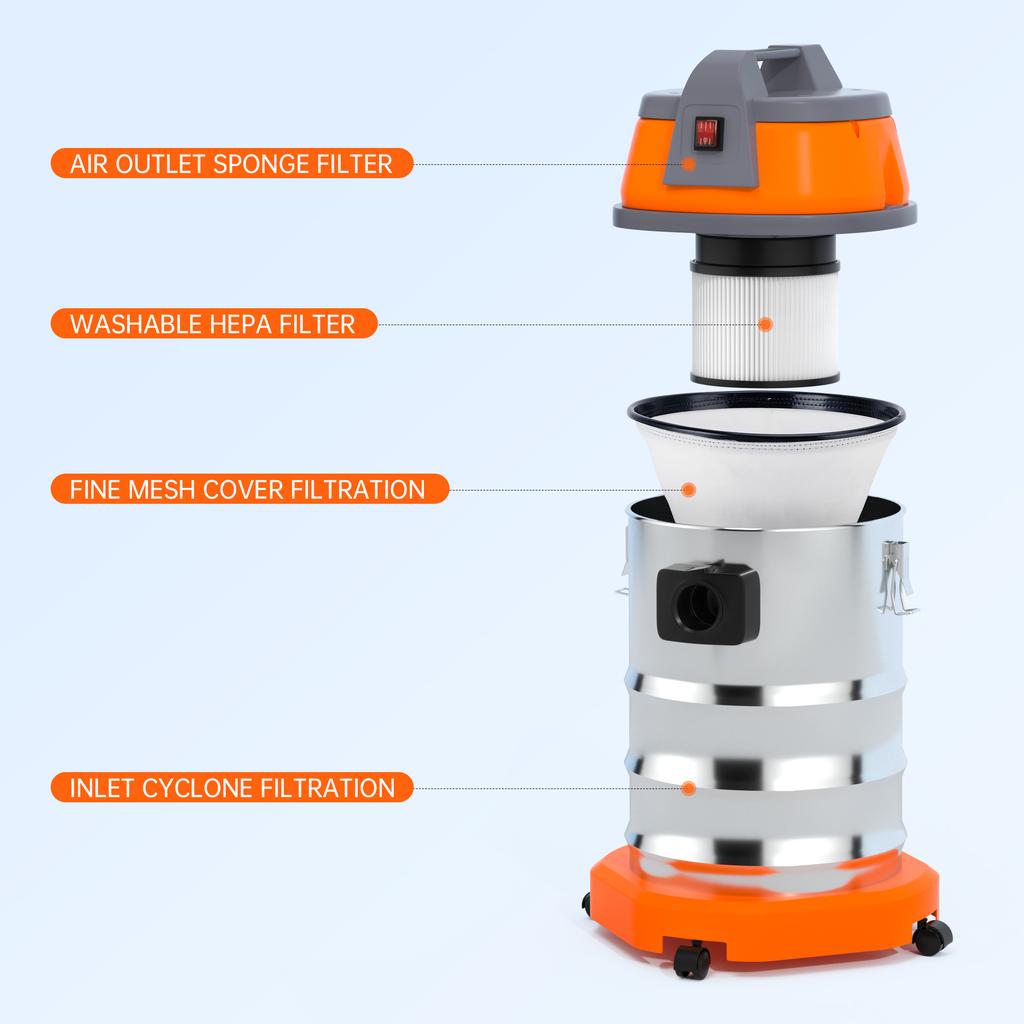 AIR OUTLET SPONGE FILTER

WASHABLE HEPA FILTER

FINE MESH COVER FILTRATION

INLET CYCLONE FILTRATION