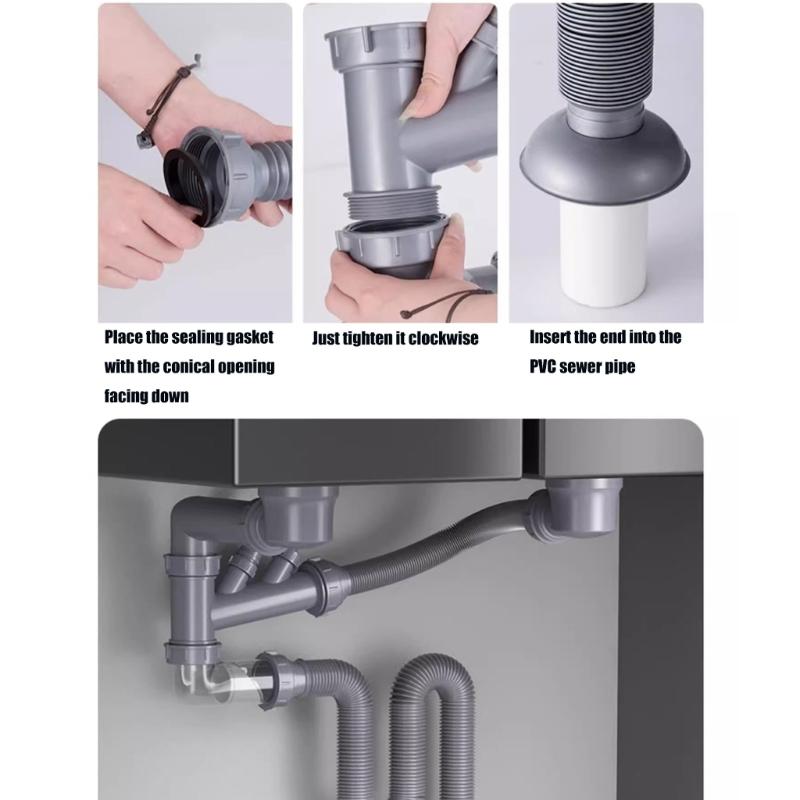 Place the sealing gasket with the conical opening facing down

Just tighten it clockwise

Insert the end into the PVC sewer pipe