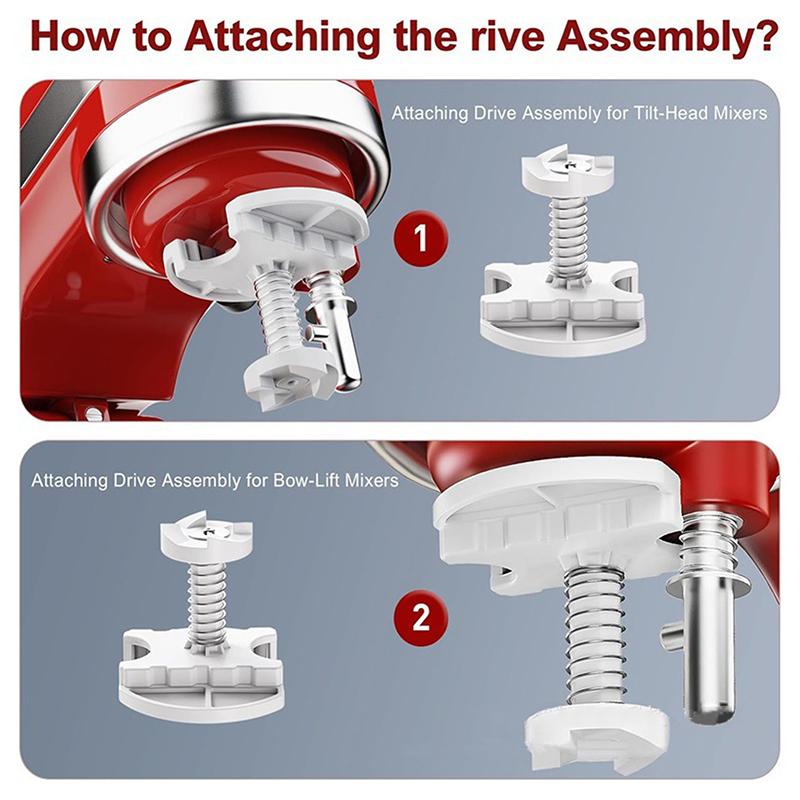 How to Attaching the rive Assembly?

Attaching Drive Assembly for Tilt-Head Mixers

1

Attaching Drive Assembly for Bow-Lift Mixers

2