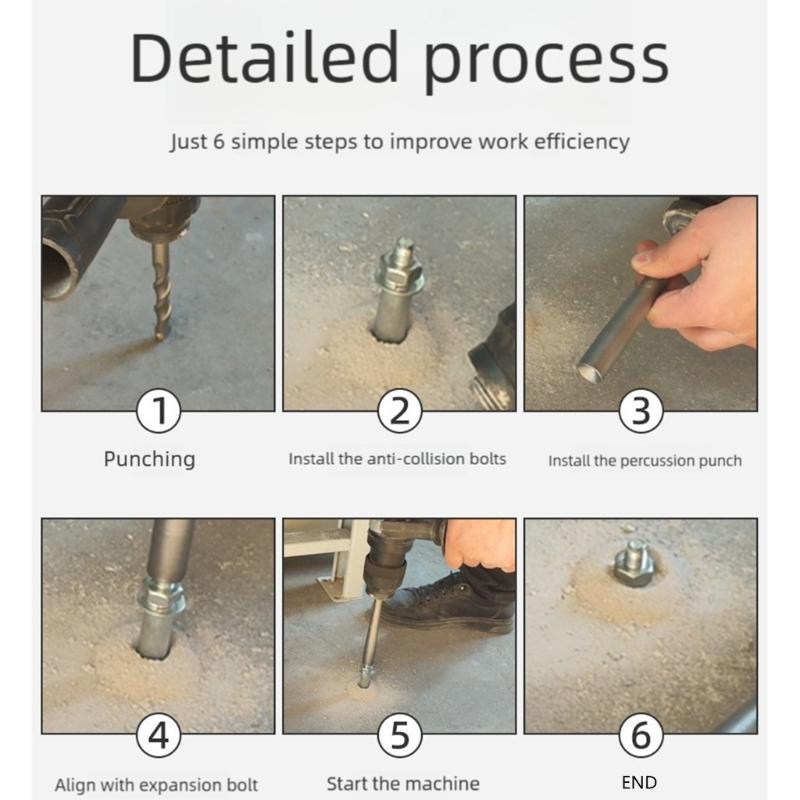 Detailed process

Just 6 simple steps to improve work efficiency

1

Punching

2

Install the anti-collision bolts

3

Install the percussion punch

4

Align with expansion bolt

5

Start the machine

6

END