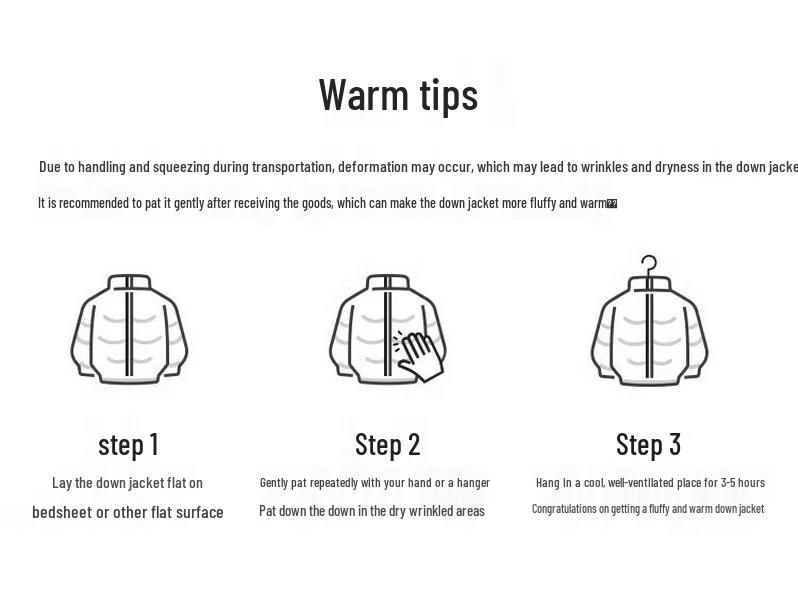 Warm tips

Due to handling and squeezing during transportation, deformation may occur, which may lead to wrinkles and dryness in the down jacke

It is recommended to pat it gently after receiving the goods, which can make the down jacket more fluffy and warm

step 1
Lay the down jacket flat on bedsheet or other flat surface

Step 2
Gently pat repeatedly with your hand or a hanger
Pat down the down in the dry wrinkled areas

Step 3
Hang in a cool, well-ventilated place for 3-5 hours
Congratulations on getting a fluffy and warm down jacket