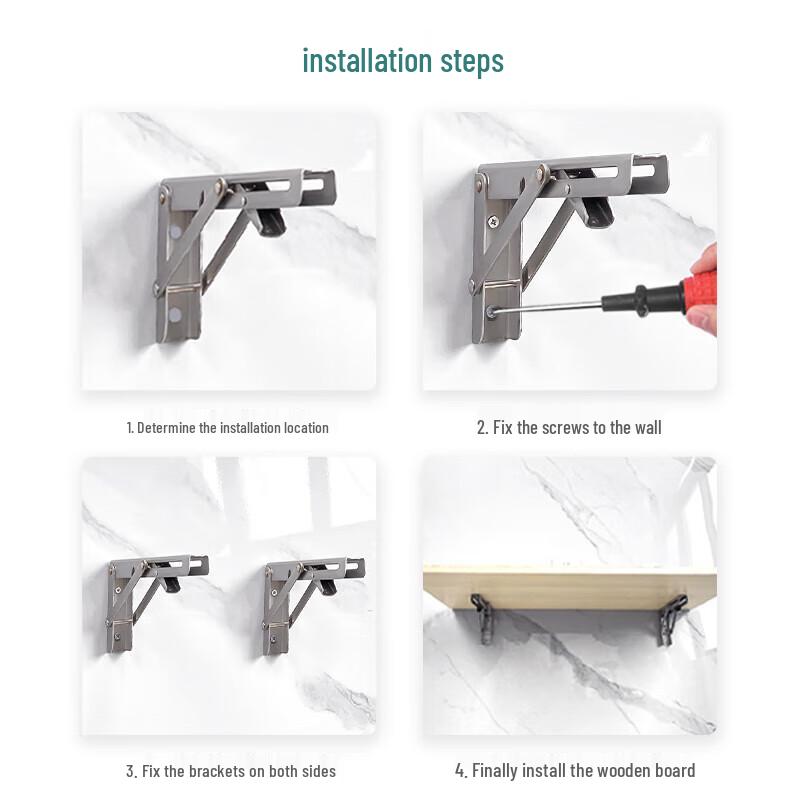 installation steps

1. Determine the installation location

2. Fix the screws to the wall

3. Fix the brackets on both sides

4. Finally install the wooden board