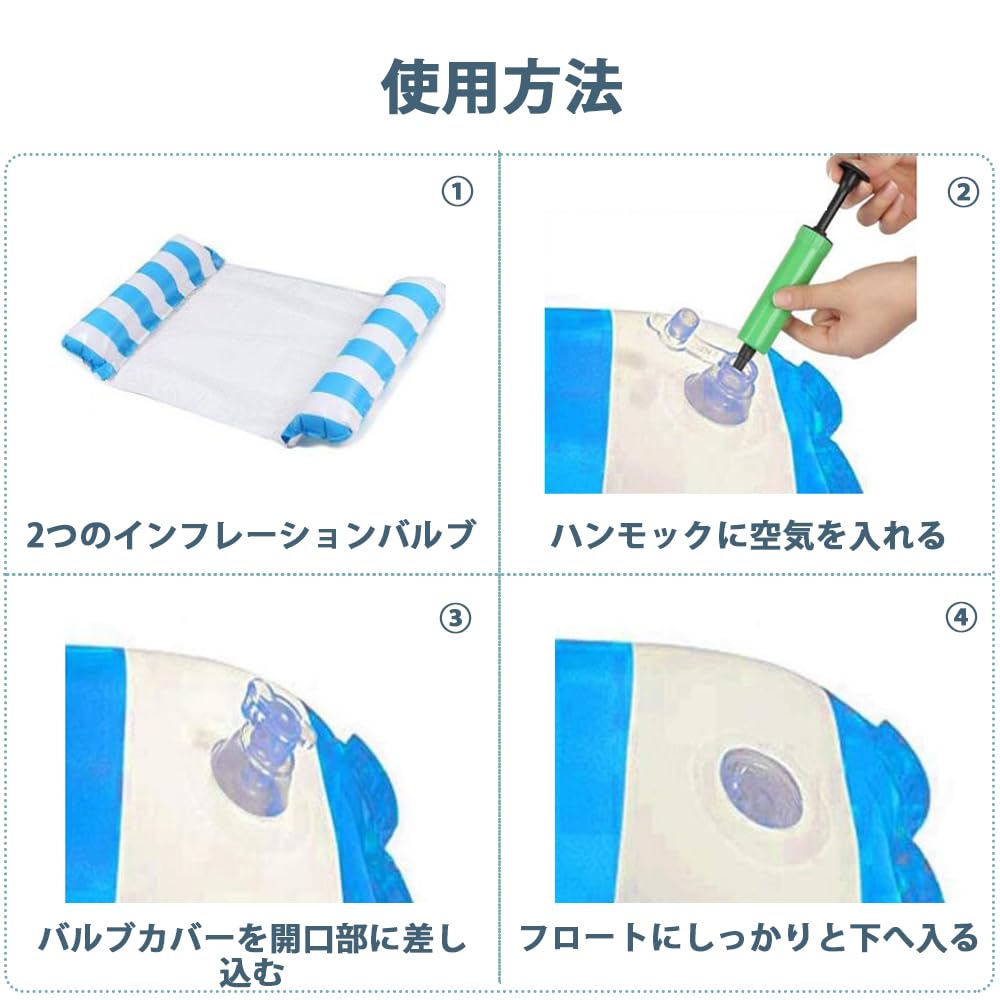 使用方法

①

2つのインフレーションバルブ

②

ハンモックに空気を入れる

③

バルブカバーを開口部に差し込む

④

フロートにしっかりと下へ入る