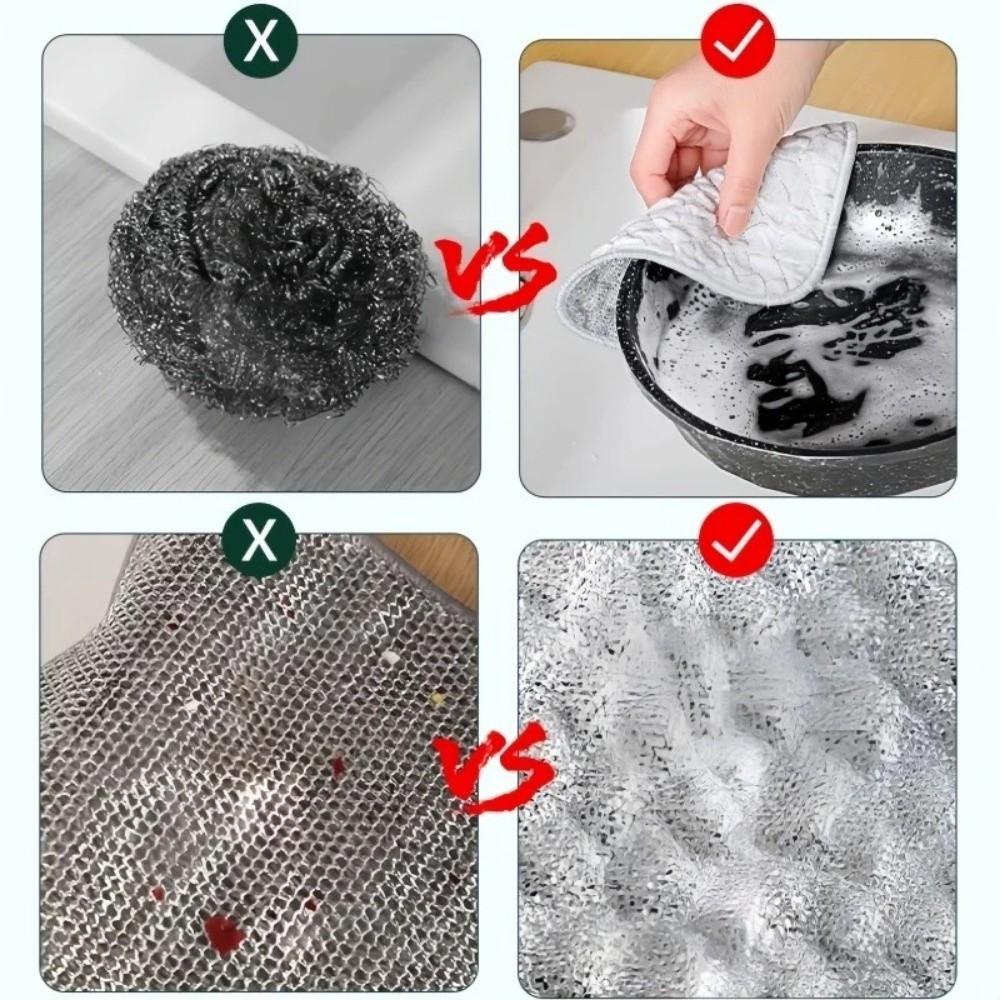 X
VS
X
VS