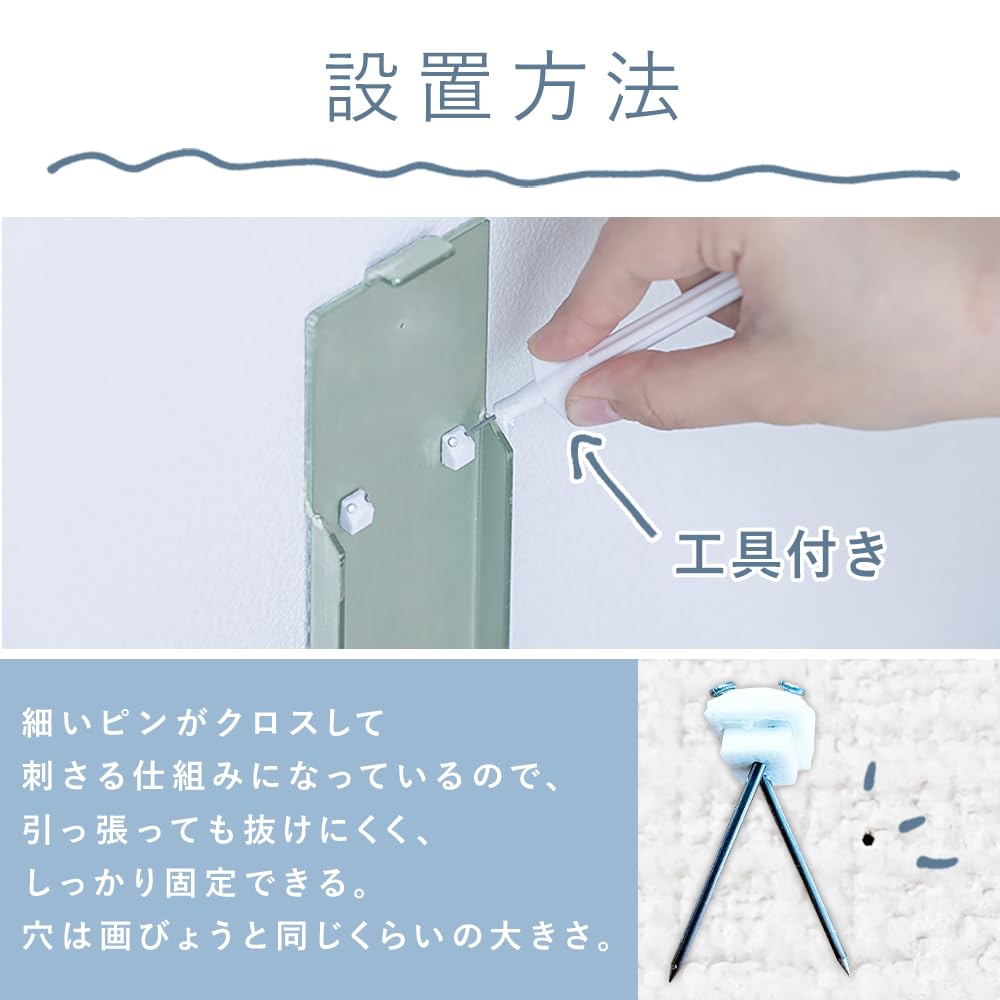 設置方法

工具付き

細いピンがクロスして
刺さる仕組みになっているので、
引っ張っても抜けにくく、
しっかり固定できる。
穴は画びょうと同じくらいの大きさ。