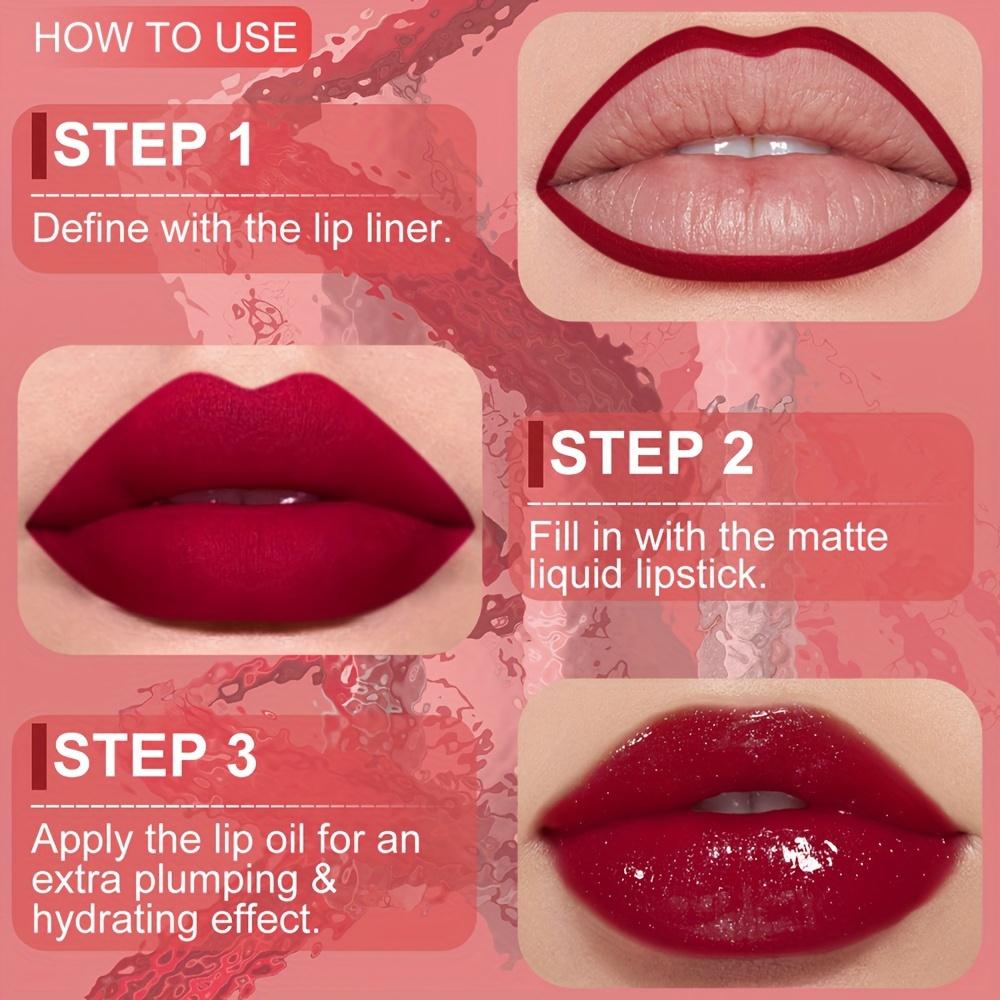 HOW TO USE

STEP 1

Define with the lip liner.

STEP 2

Fill in with the matte liquid lipstick.

STEP 3

Apply the lip oil for an extra plumping & hydrating effect.