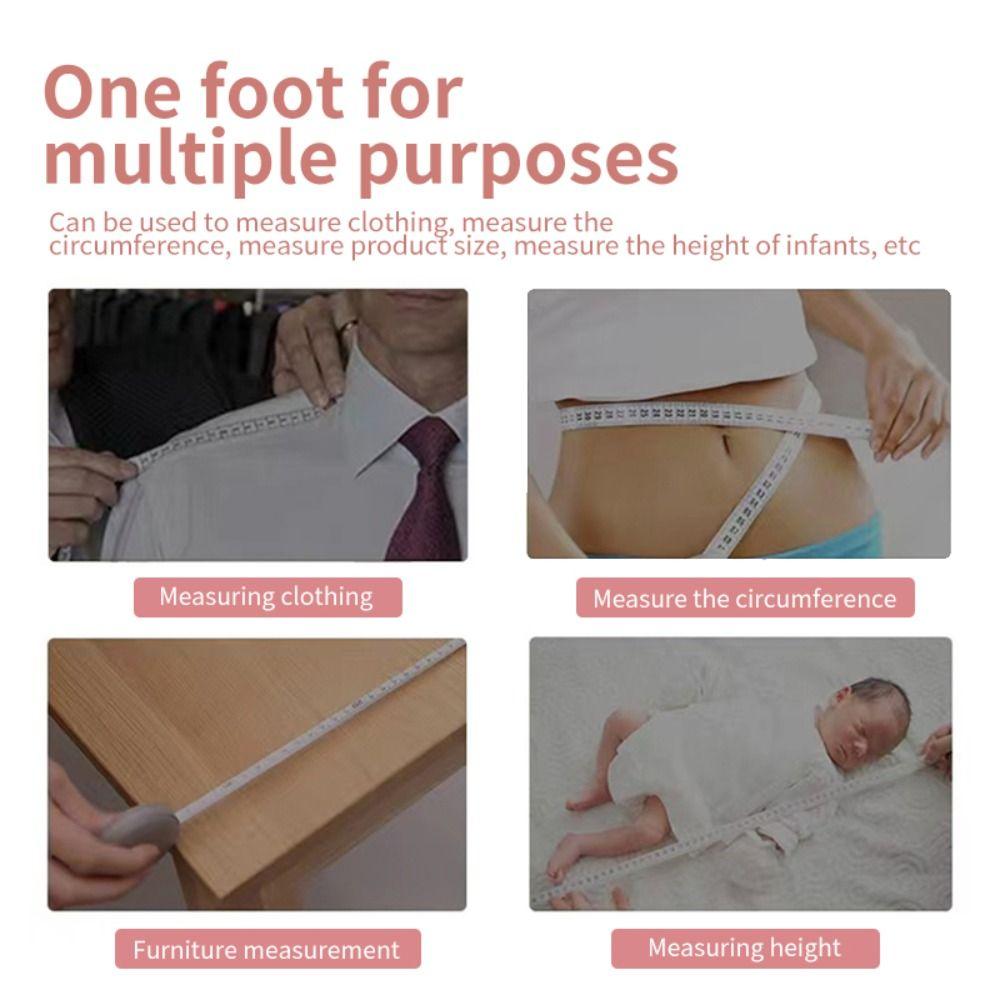 One foot for multiple purposes

Can be used to measure clothing, measure the circumference, measure product size, measure the height of infants, etc

Measuring clothing

Measure the circumference

Furniture measurement

Measuring height