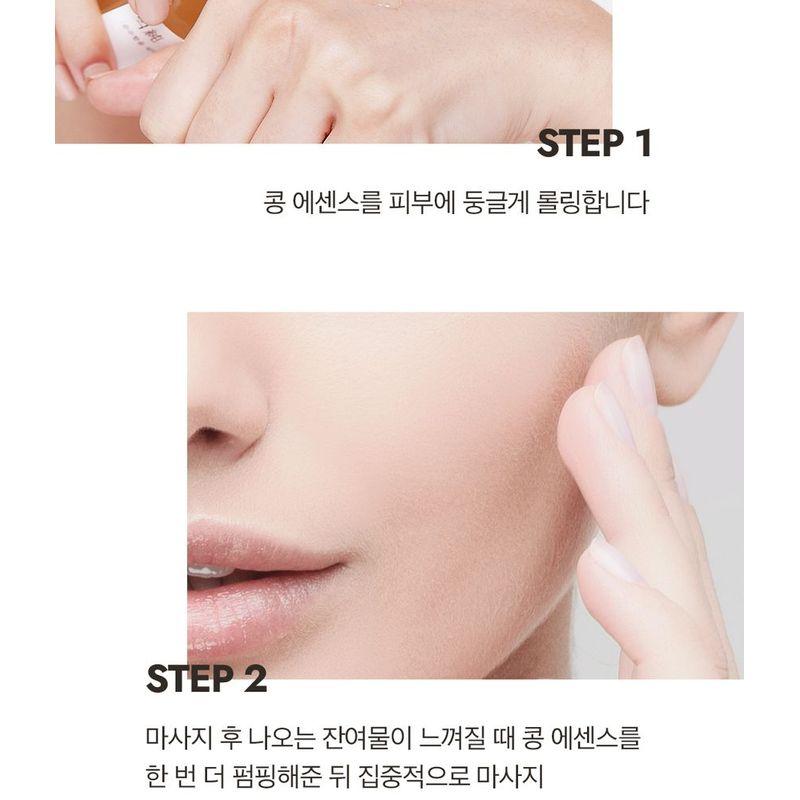 STEP 1

콩 에센스를 피부에 둥글게 롤링합니다

STEP 2

마사지 후 나오는 잔여물이 느껴질 때 콩 에센스를 한 번 더 펌핑해준 뒤 집중적으로 마사지